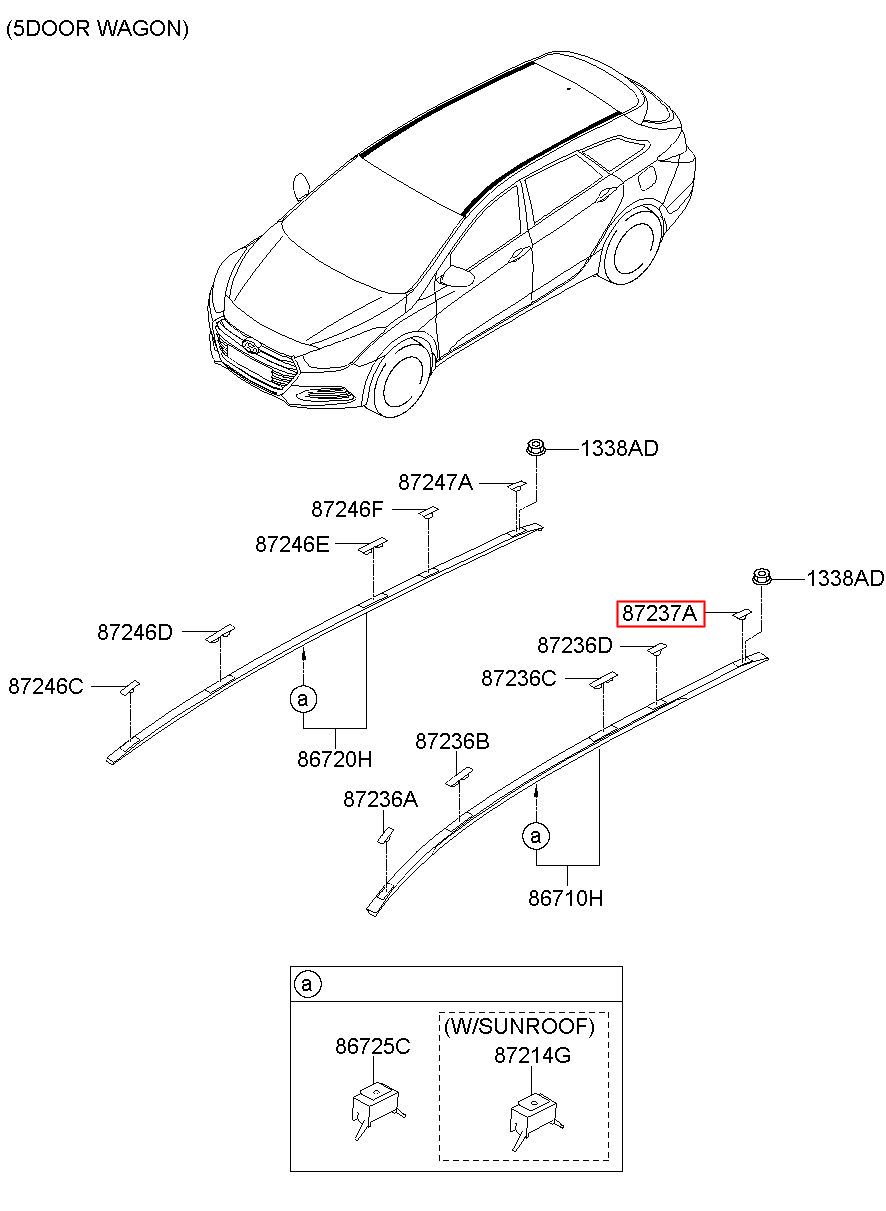 (5DOOR WAGON)

1338AD
87247A
87246F
87246E
87246D
87246C
a
86720H

1338AD
87237A
87236D
87236C
87236B
87236A
a
86710H

a
86725C
(W/SUNROOF)
87214G