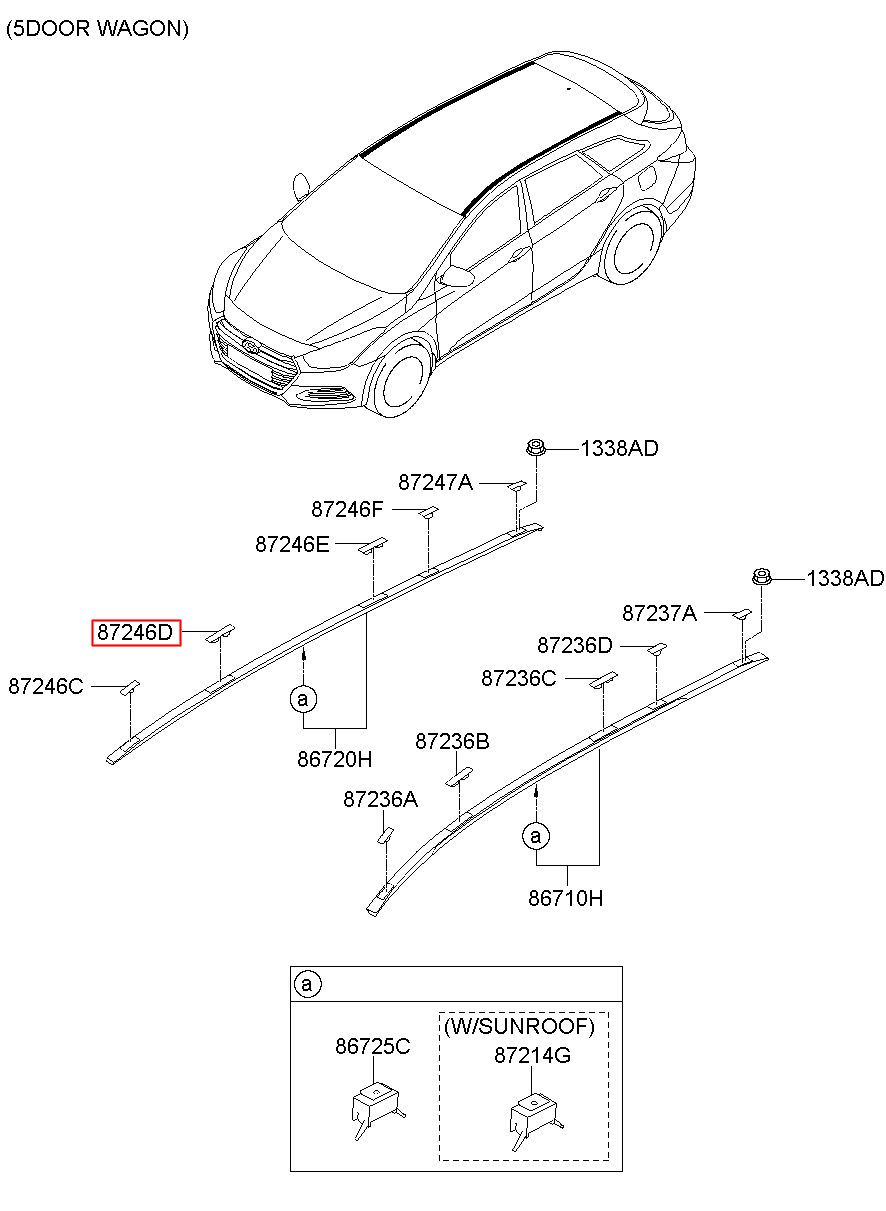 (5DOOR WAGON)

1338AD
87247A
87246F
87246E
87246D
87246C
a
86720H

1338AD
87237A
87236D
87236C
87236B
87236A
a
86710H

a
86725C
(W/SUNROOF)
87214G