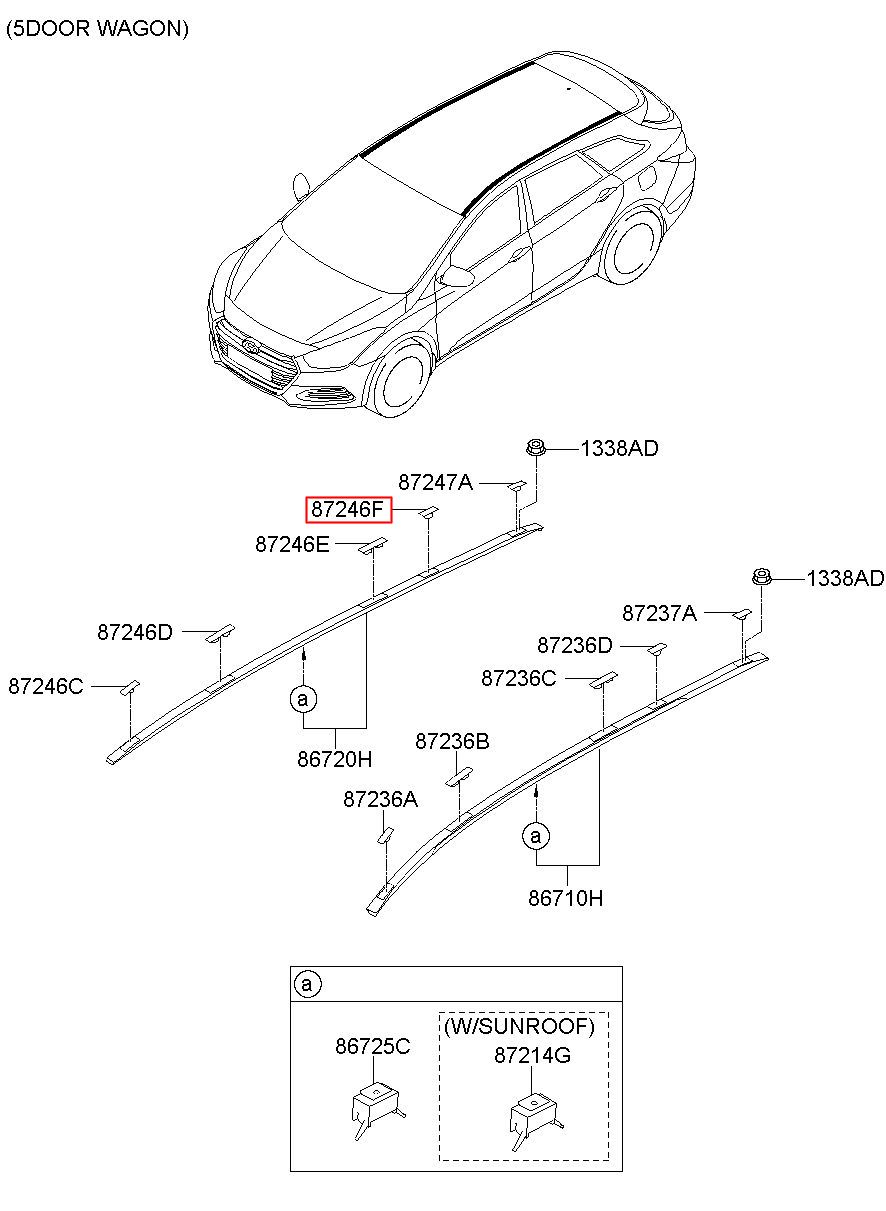 (5DOOR WAGON)

1338AD
87247A
87246F
87246E
87246D
87246C
a
86720H

1338AD
87237A
87236D
87236C
87236B
87236A
a
86710H

a
86725C
(W/SUNROOF)
87214G