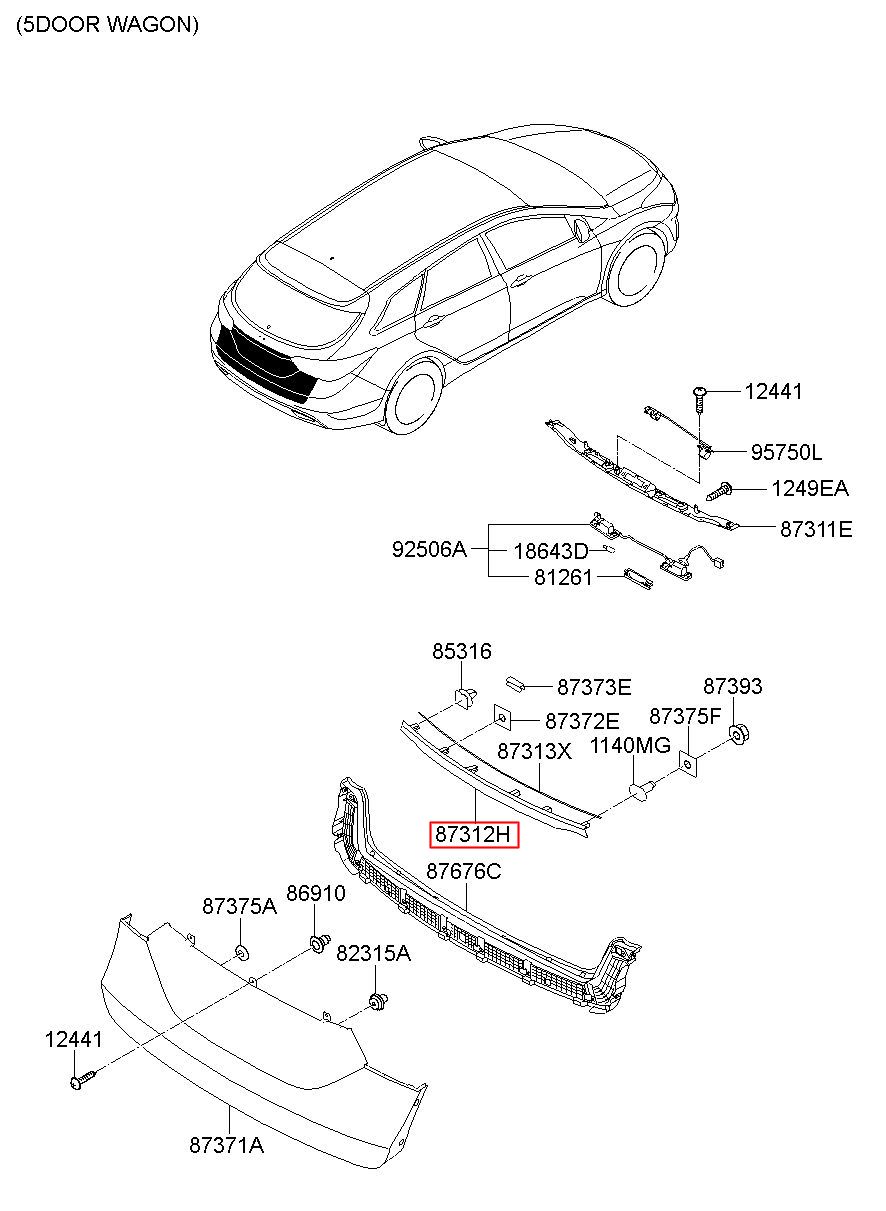 (5DOOR WAGON)

12441
95750L
1249EA
87311E
92506A
18643D
81261
85316
87373E
87393
87372E
87375F
87313X
1140MG
87312H
87676C
87375A
86910
82315A
12441
87371A