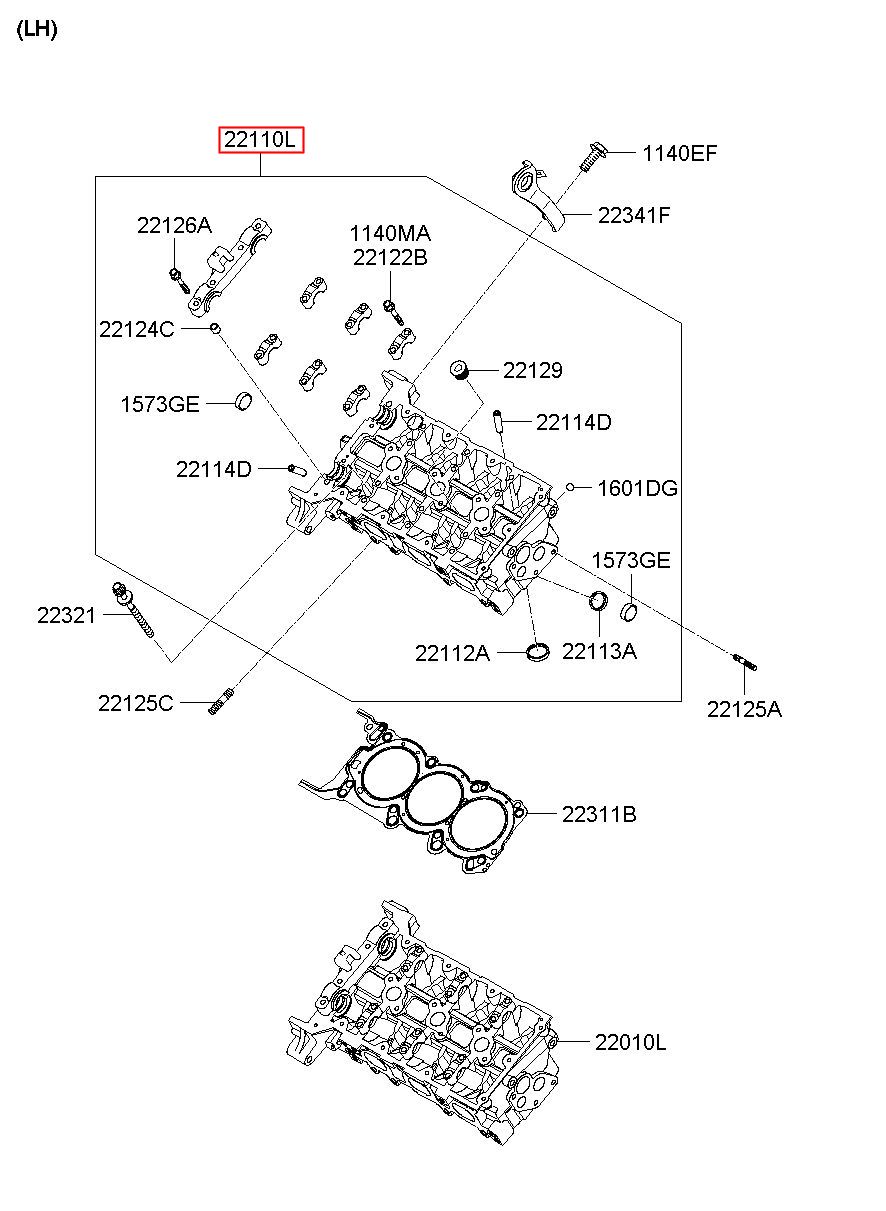 (LH)

22110L

1140EF

22341F

22126A

1140MA
22122B

22124C

22129

1573GE

22114D

22114D

1601DG

1573GE

22321

22112A

22113A

22125C

22125A

22311B

22010L