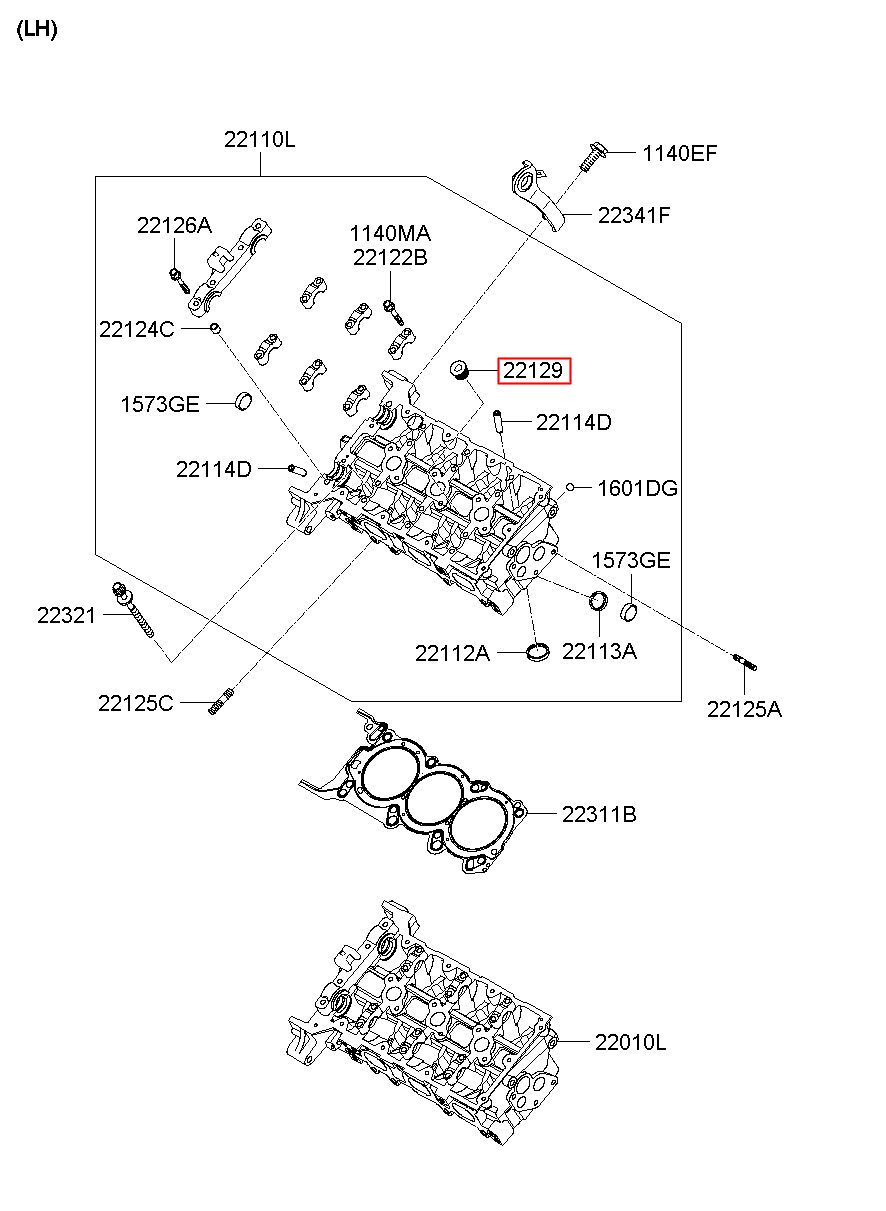 (LH)

22110L

1140EF

22341F

22126A

1140MA
22122B

22124C

22129

1573GE

22114D

22114D

1601DG

1573GE

22321

22112A

22113A

22125C

22125A

22311B

22010L