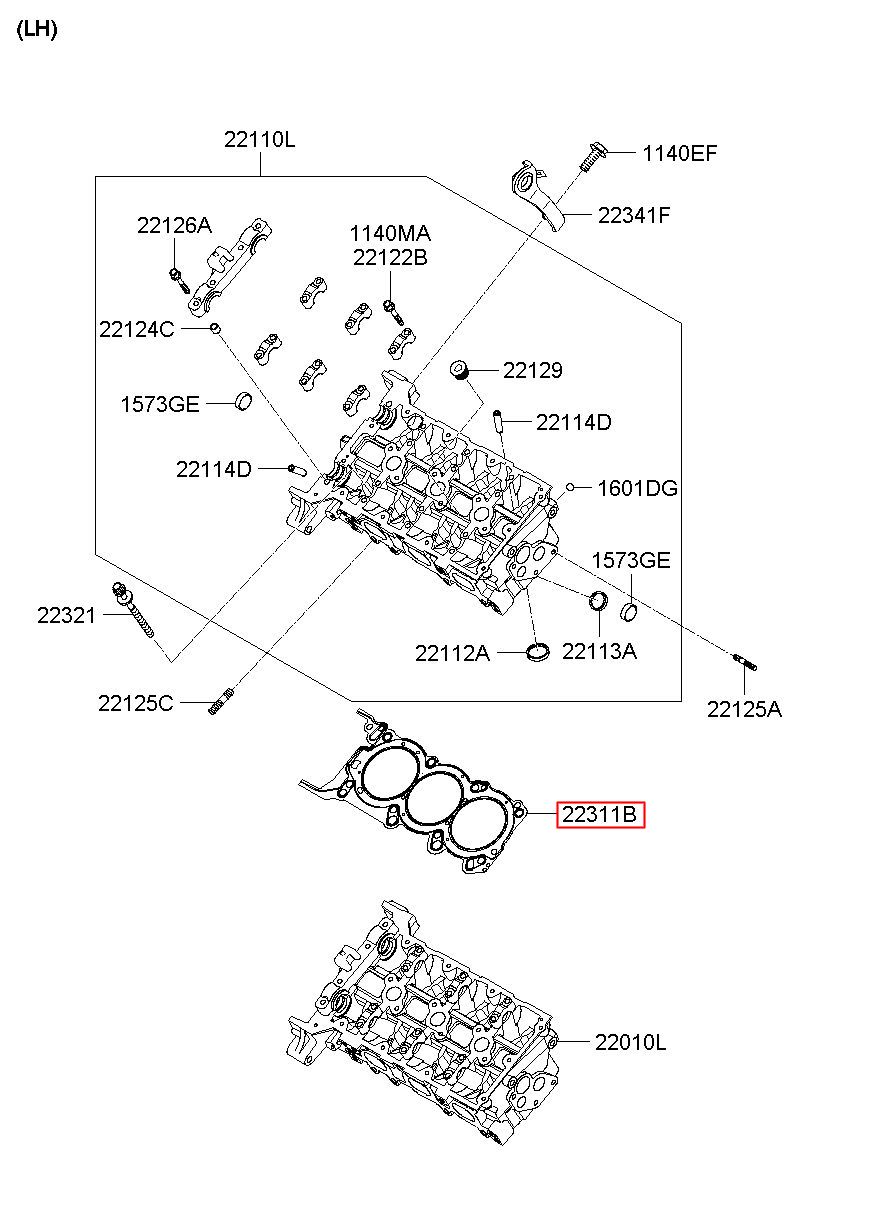 (LH)

22110L

1140EF

22341F

22126A

1140MA
22122B

22124C

22129

1573GE

22114D

22114D

1601DG

1573GE

22321

22112A

22113A

22125C

22125A

22311B

22010L