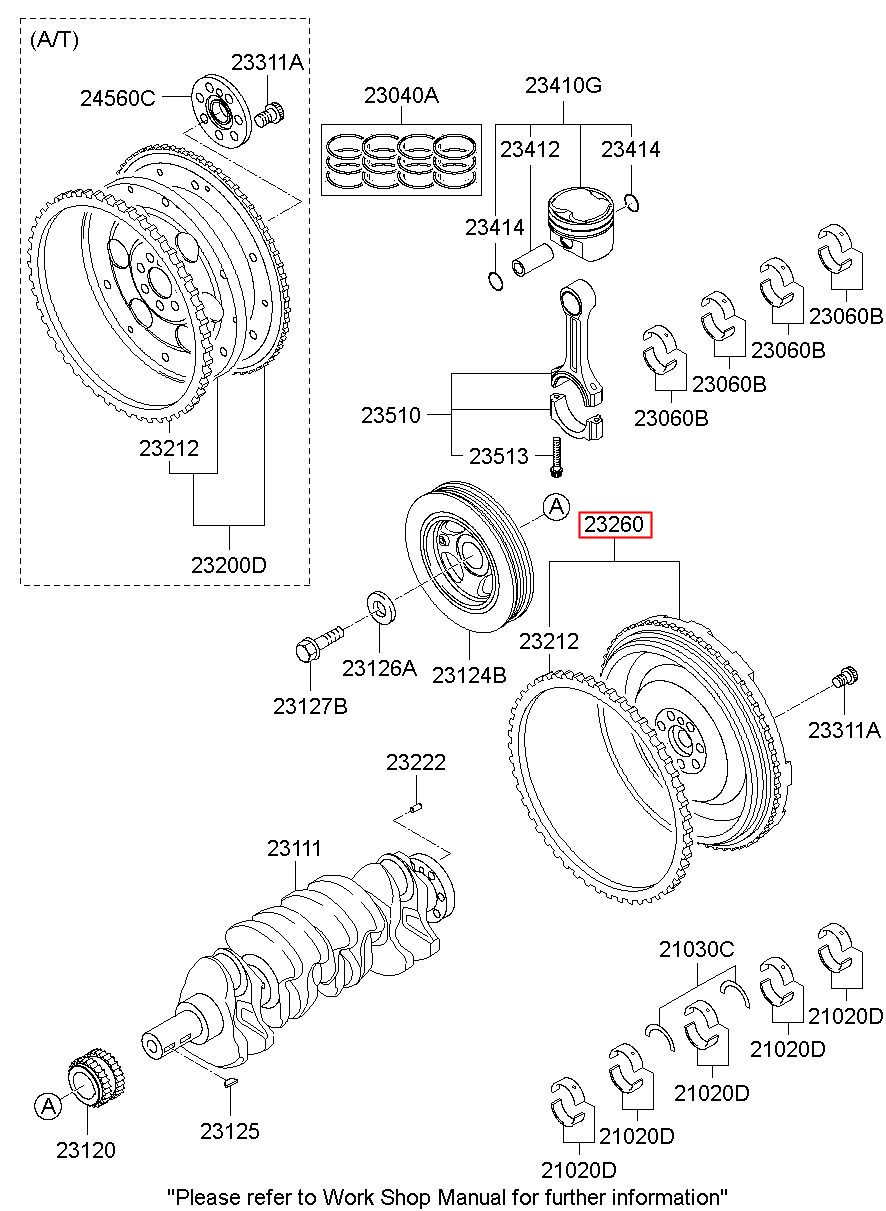 (A/T)
23311A
24560C
23040A
23410G
23412
23414
23414
23060B
23060B
23060B
23060B
23510
23513
23212
23200D
A
23260
23212
23126A
23124B
23127B
23311A
23222
23111
21030C
21020D
21020D
21020D
21020D
21020D
A
23120
23125
"Please refer to Work Shop Manual for further information"