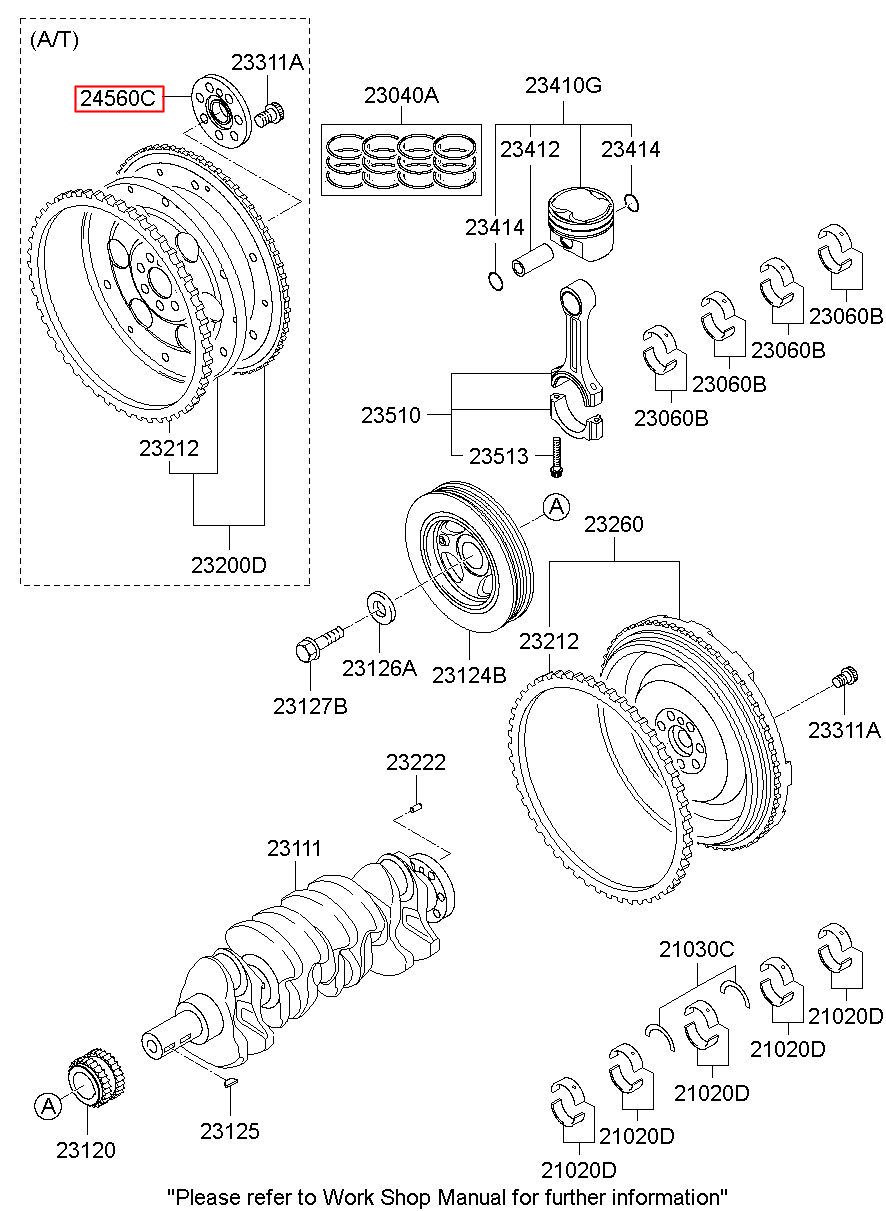 (A/T)
23311A
24560C
23040A
23410G
23412
23414
23414
23060B
23060B
23060B
23060B
23510
23513
23212
23200D
A
23260
23212
23126A
23124B
23127B
23311A
23222
23111
21030C
21020D
21020D
21020D
21020D
21020D
A
23120
23125
"Please refer to Work Shop Manual for further information"