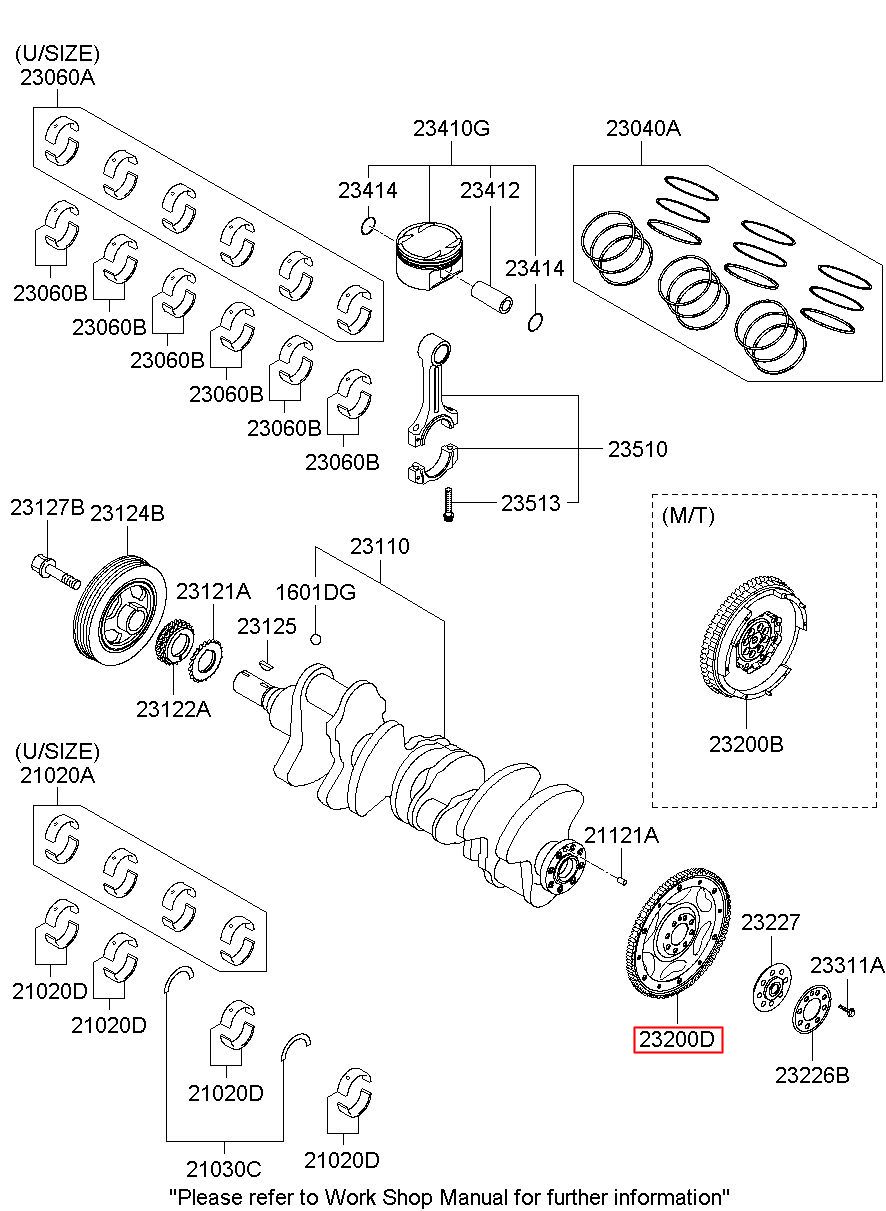 (U/SIZE)
23060A

23410G

23040A

23414

23412

23414

23060B

23060B

23060B

23060B

23060B

23060B

23510

23513

23127B

23124B

23110

(M/T)

23121A

1601DG

23125

23122A

23200B

(U/SIZE)
21020A

21121A

23227

23311A

21020D

21020D

23200D

23226B

21020D

21030C

21020D

"Please refer to Work Shop Manual for further information"