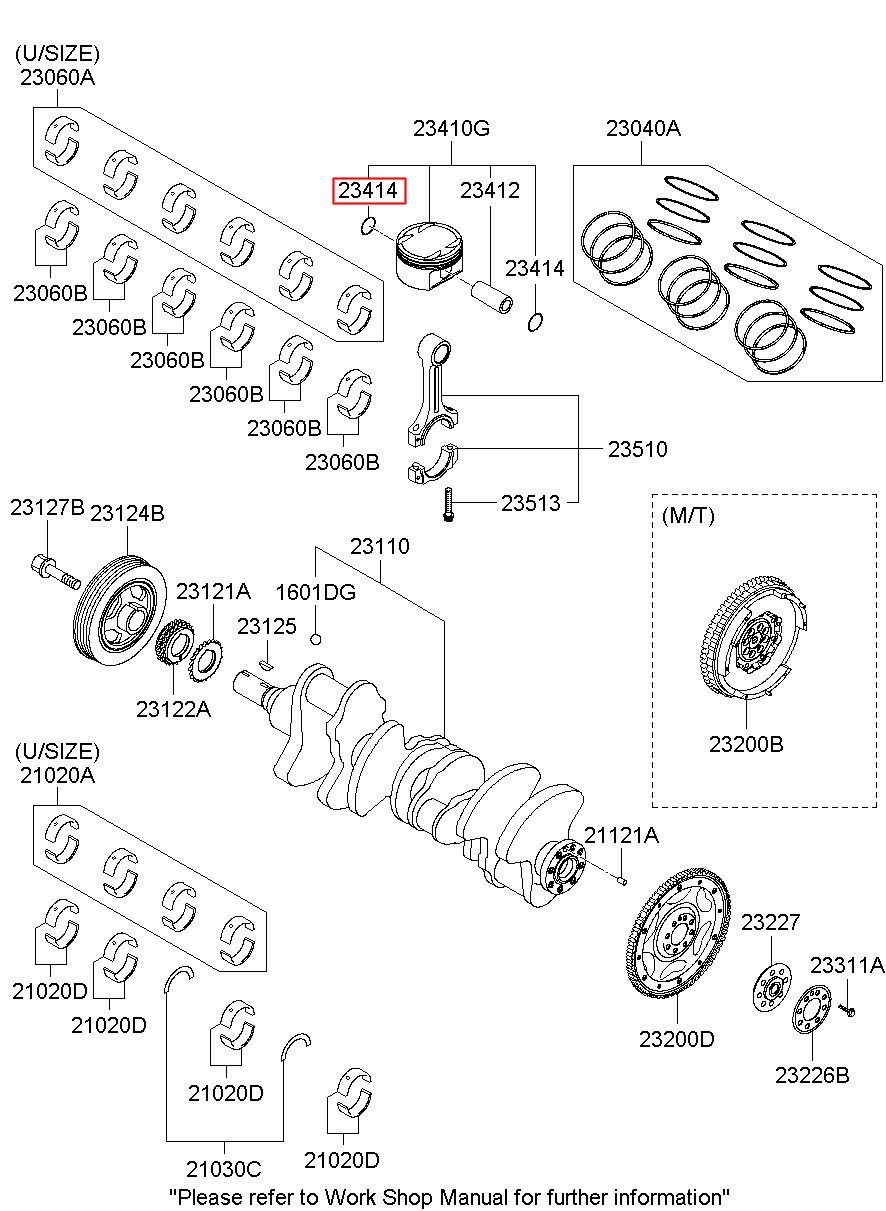 (U/SIZE)
23060A

23410G

23040A

23414

23412

23414

23060B

23060B

23060B

23060B

23060B

23060B

23510

23513

23127B

23124B

23110

(M/T)

23121A

1601DG

23125

23122A

23200B

(U/SIZE)
21020A

21121A

23227

23311A

21020D

21020D

23200D

23226B

21020D

21030C

21020D

"Please refer to Work Shop Manual for further information"