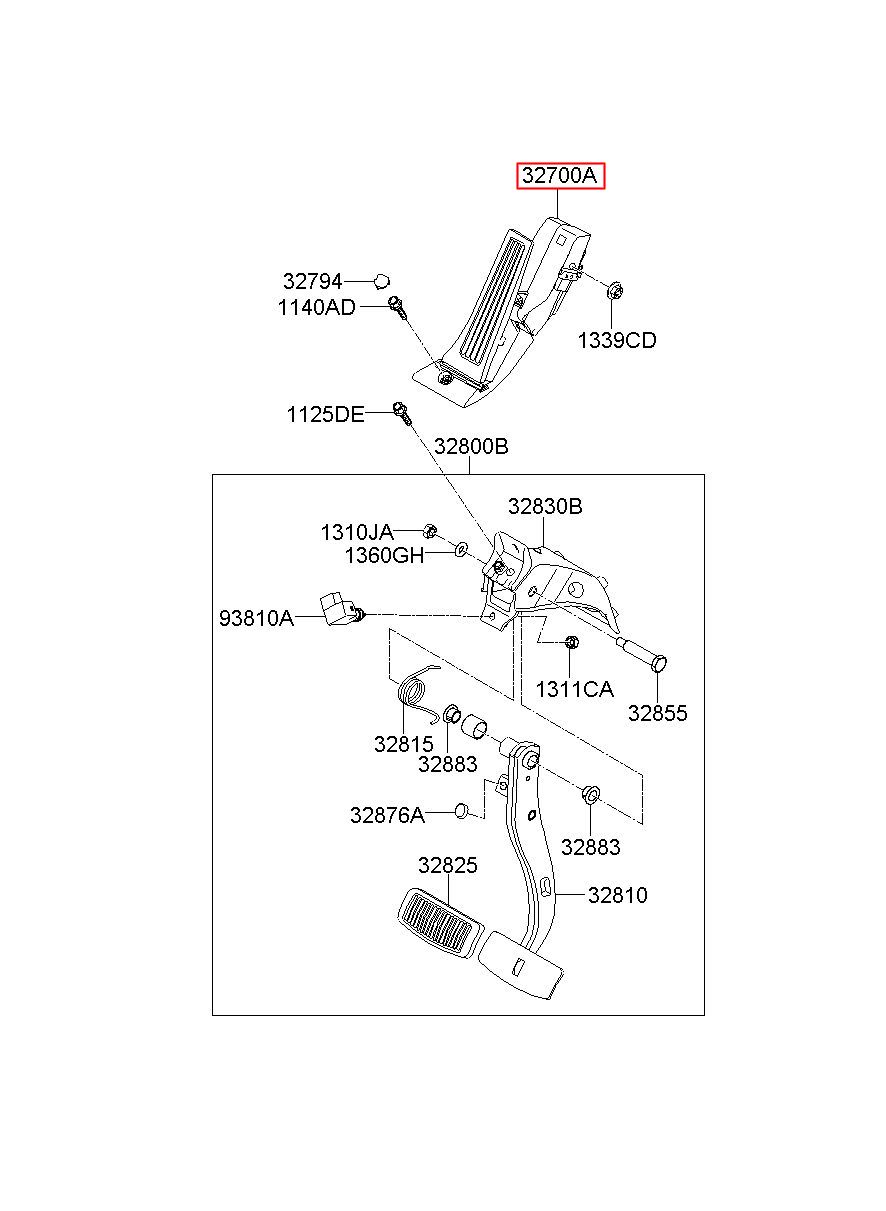 32700A
32794
1140AD
1339CD
1125DE
32800B
32830B
1310JA
1360GH
93810A
1311CA
32855
32815
32883
32876A
32883
32825
32810