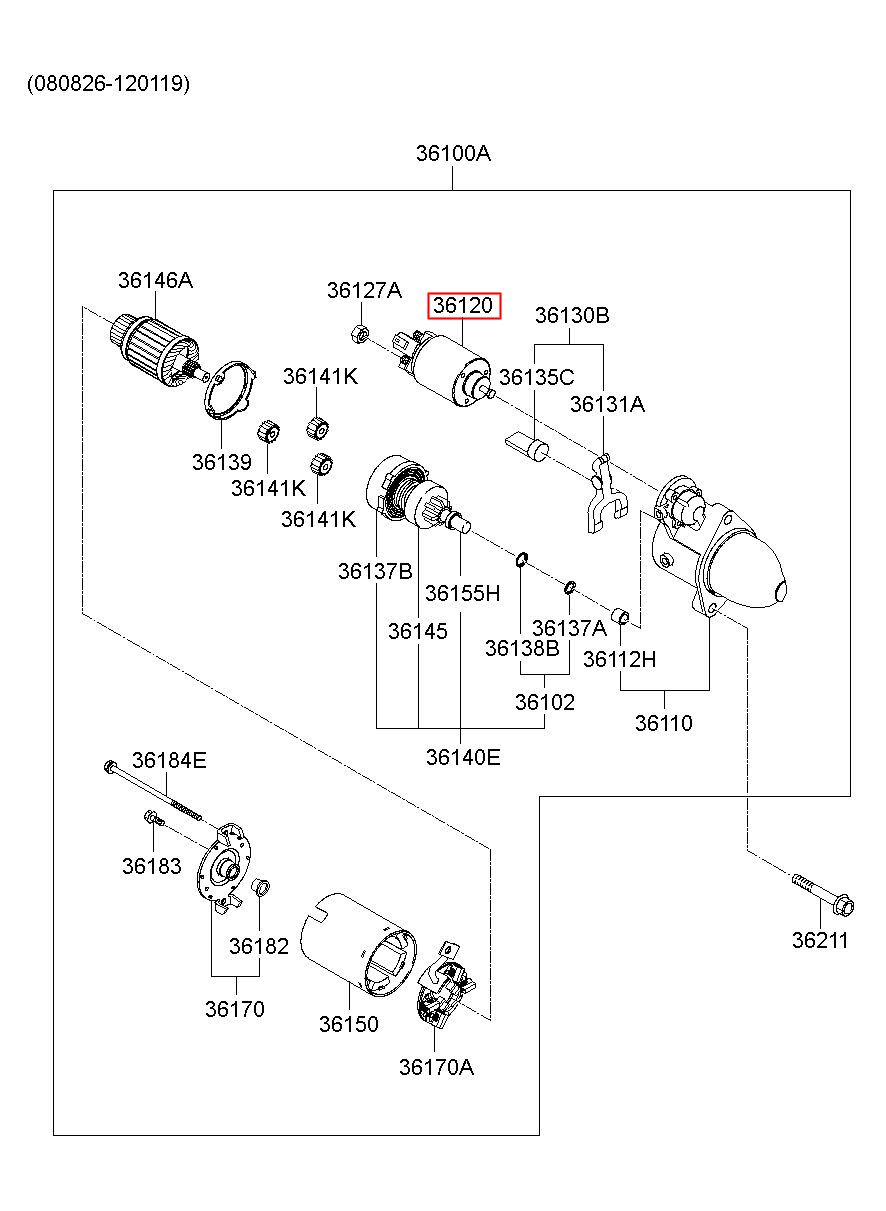 (080826-120119)

36100A

36146A

36127A

36120

36130B

36141K

36135C

36131A

36139

36141K

36141K

36137B

36155H

36145

36137A

36138B

36112H

36102

36110

36140E

36184E

36183

36182

36170

36150

36170A

36211