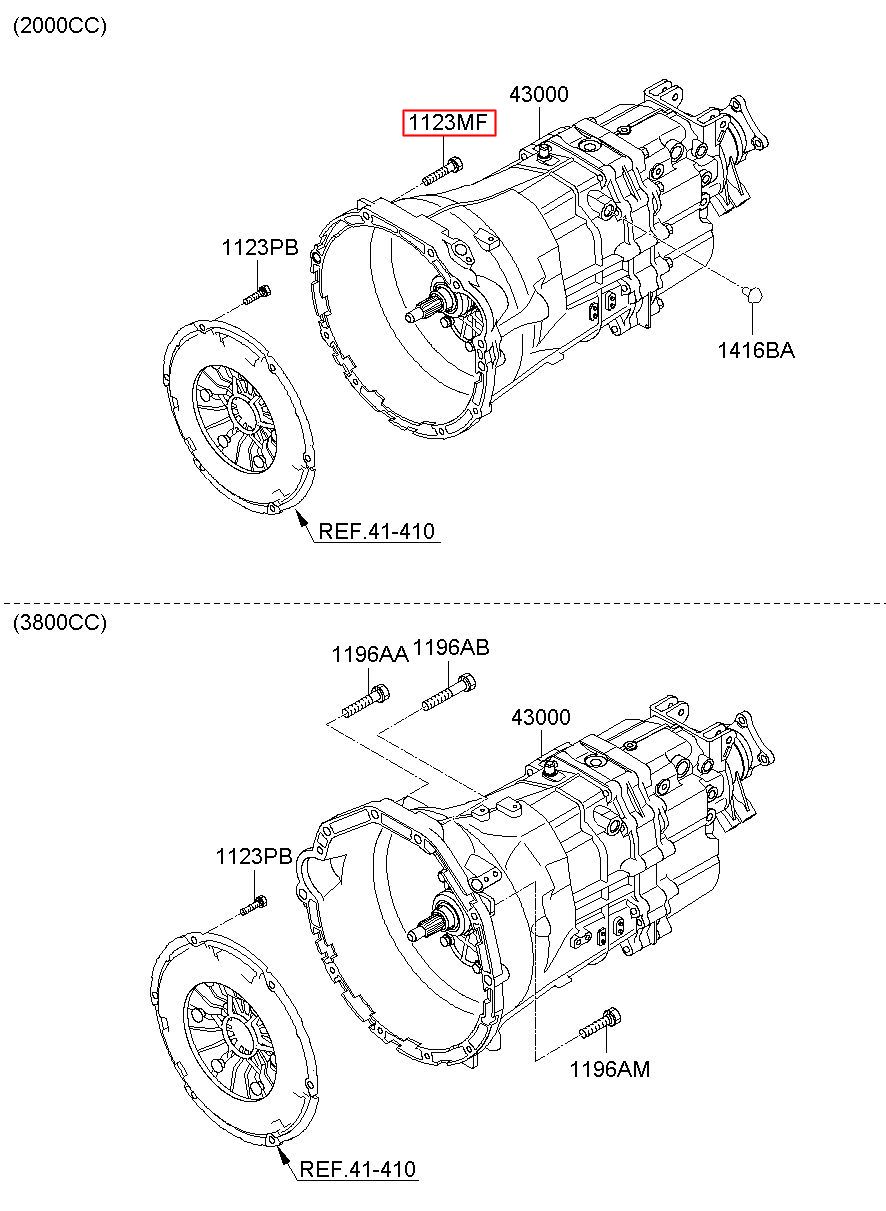 (2000CC)

43000

1123MF

1123PB

1416BA

REF.41-410

(3800CC)

1196AA 1196AB

43000

1123PB

1196AM

REF.41-410