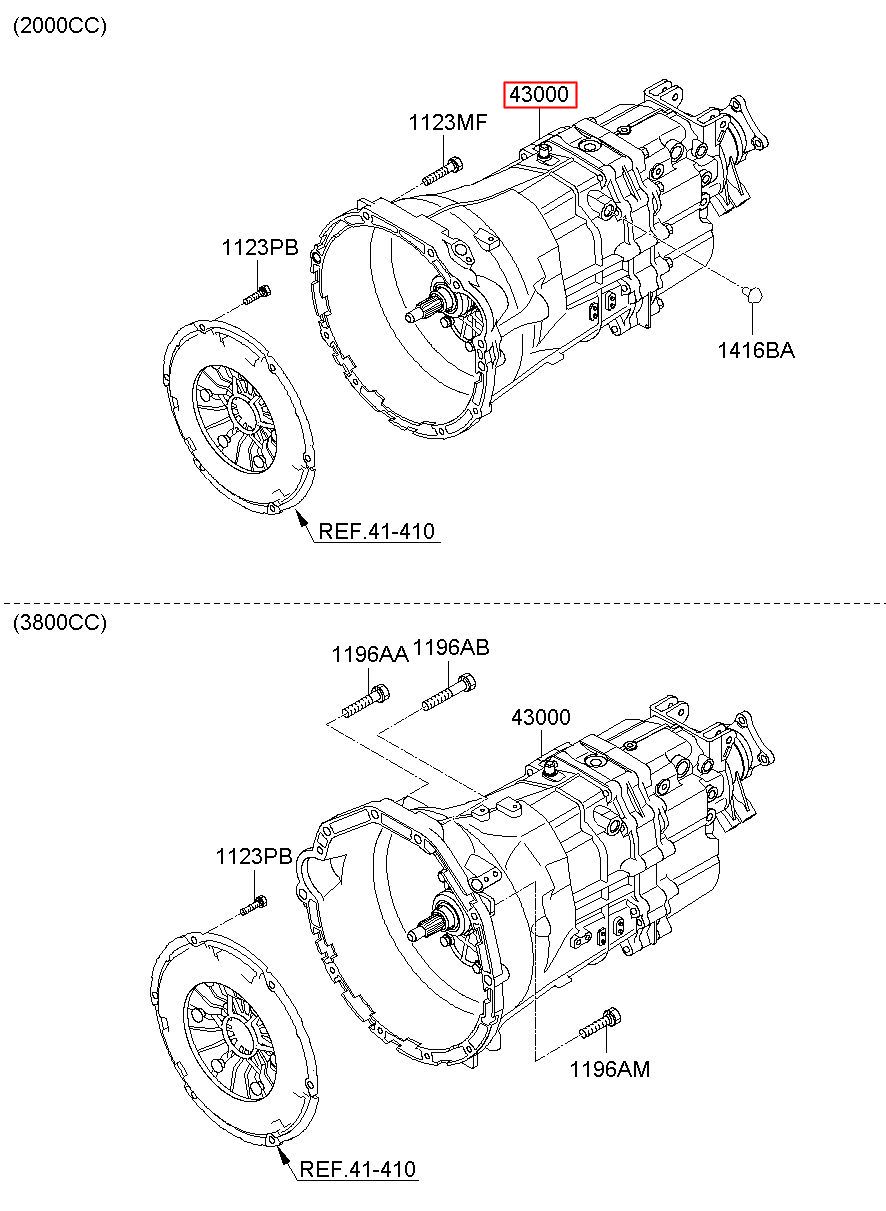 (2000CC)

43000

1123MF

1123PB

1416BA

REF.41-410

(3800CC)

1196AA 1196AB

43000

1123PB

1196AM

REF.41-410