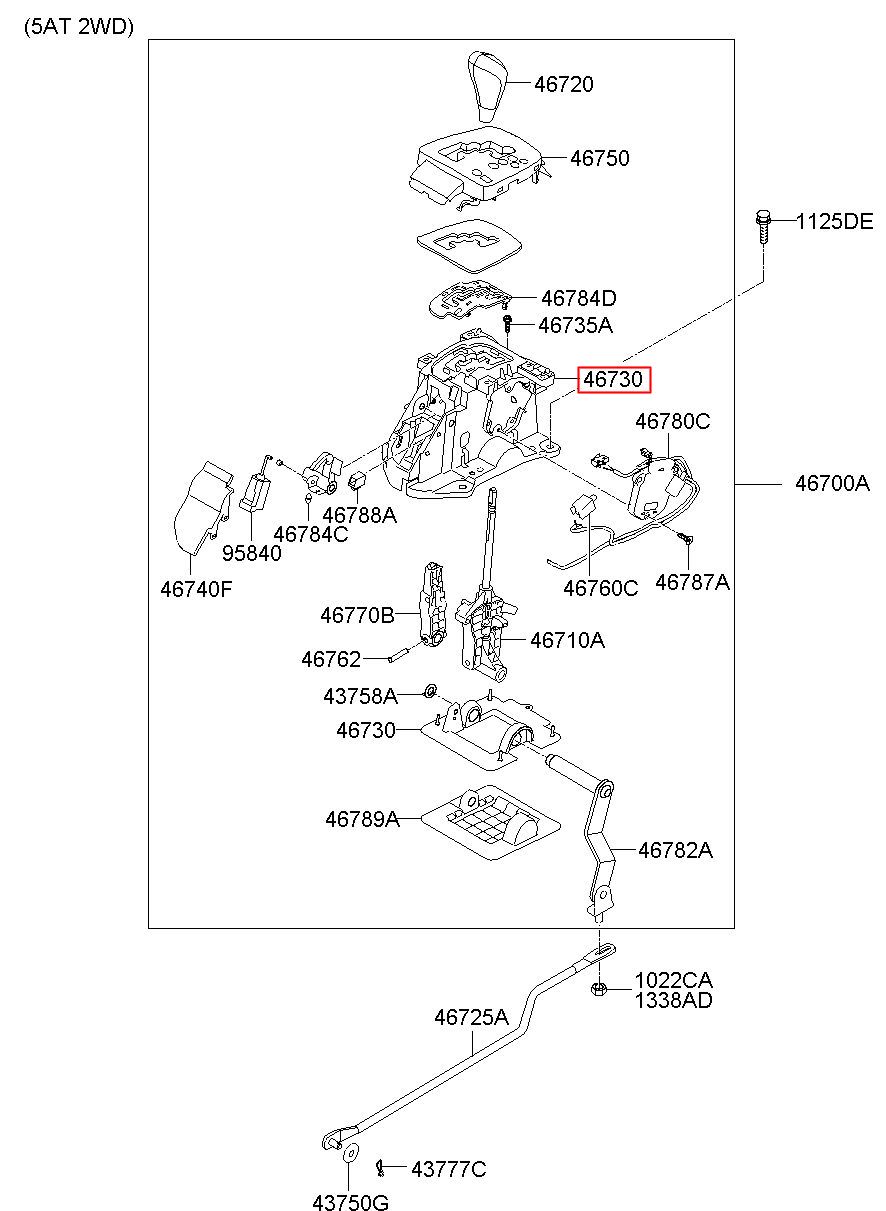 (5AT 2WD)

46720
46750
1125DE
46784D
46735A
46730
46780C
46700A
46788A
46784C
95840
46740F
46760C
46787A
46770B
46710A
46762
43758A
46730
46789A
46782A
1022CA
1338AD
46725A
43777C
43750G