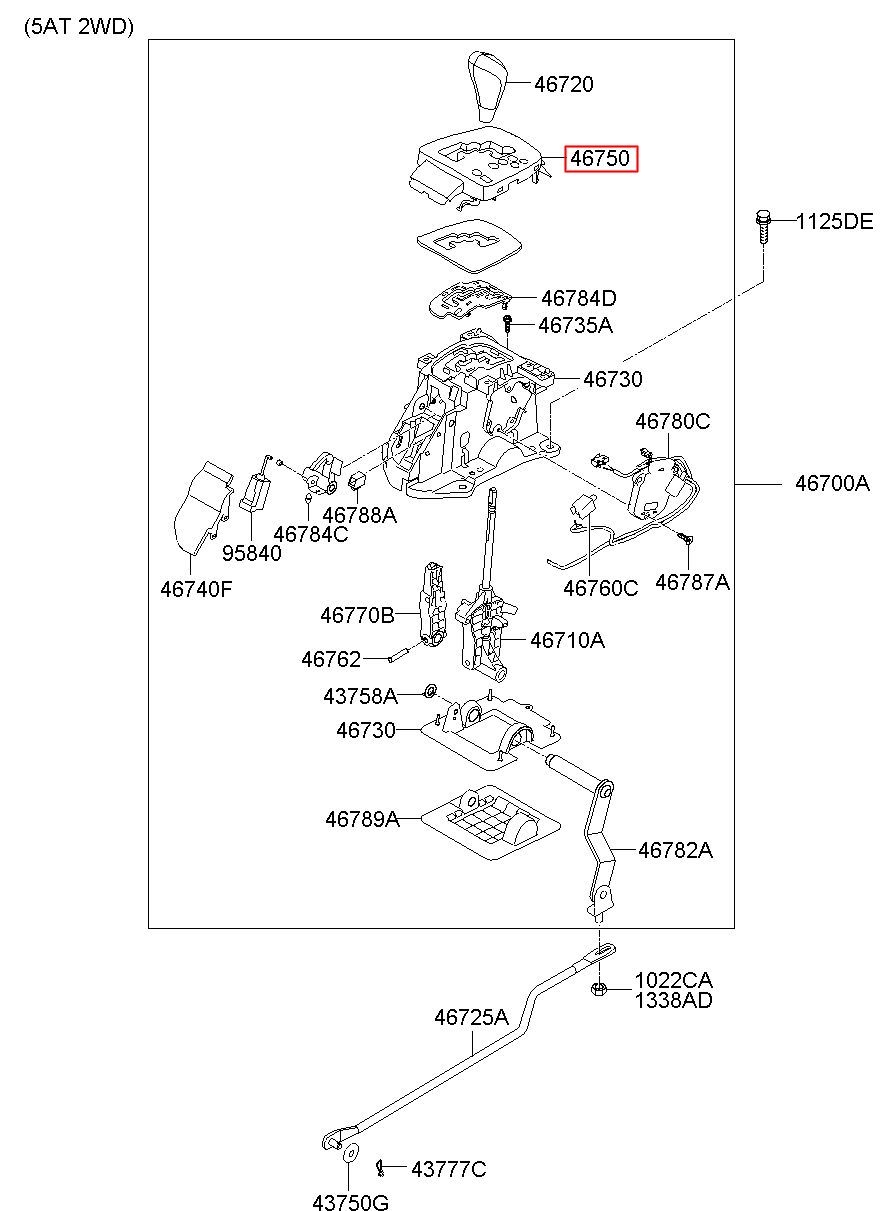 (5AT 2WD)

46720
46750
1125DE
46784D
46735A
46730
46780C
46700A
46788A
46784C
95840
46740F
46760C
46787A
46770B
46710A
46762
43758A
46730
46789A
46782A
1022CA
1338AD
46725A
43777C
43750G