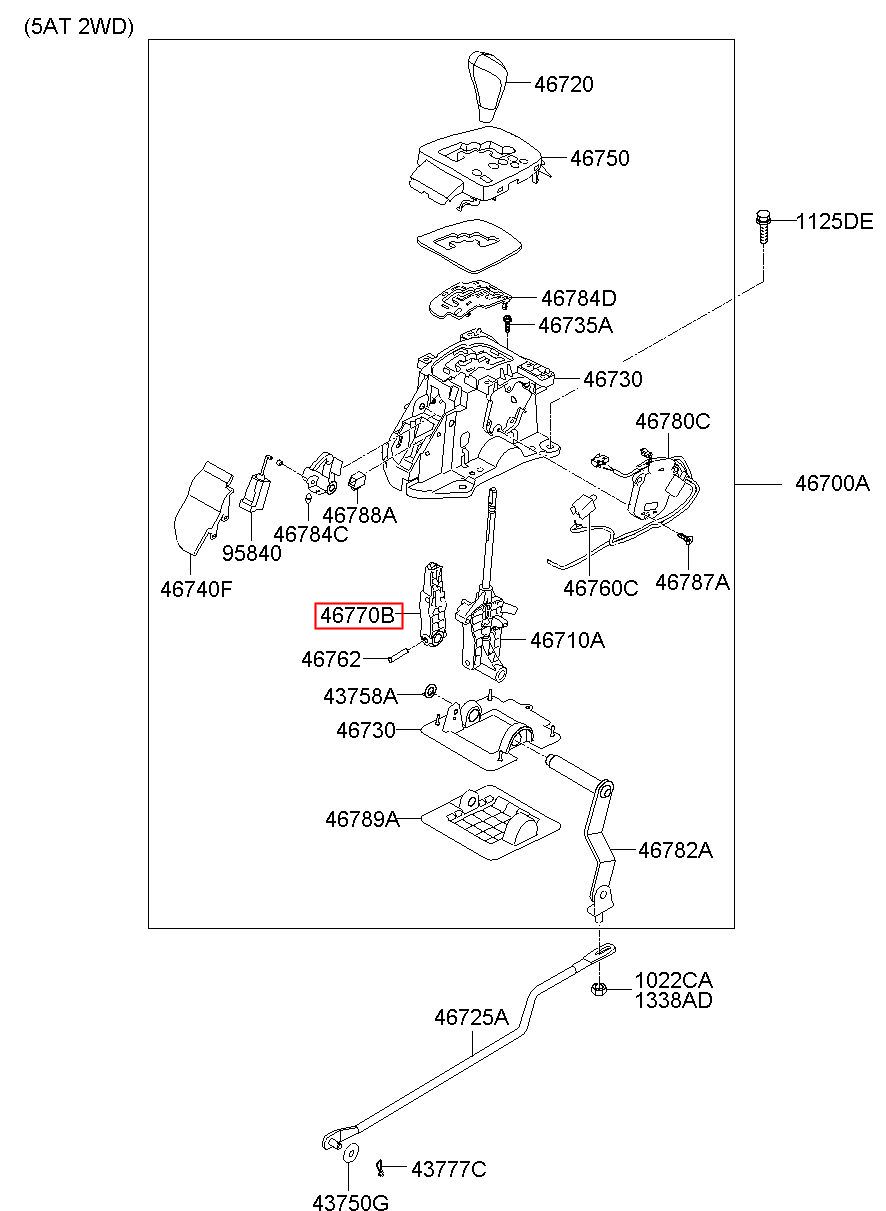 (5AT 2WD)

46720

46750

1125DE

46784D

46735A

46730

46780C

46700A

46788A

46784C

95840

46740F

46760C

46787A

46770B

46710A

46762

43758A

46730

46789A

46782A

1022CA
1338AD

46725A

43777C

43750G