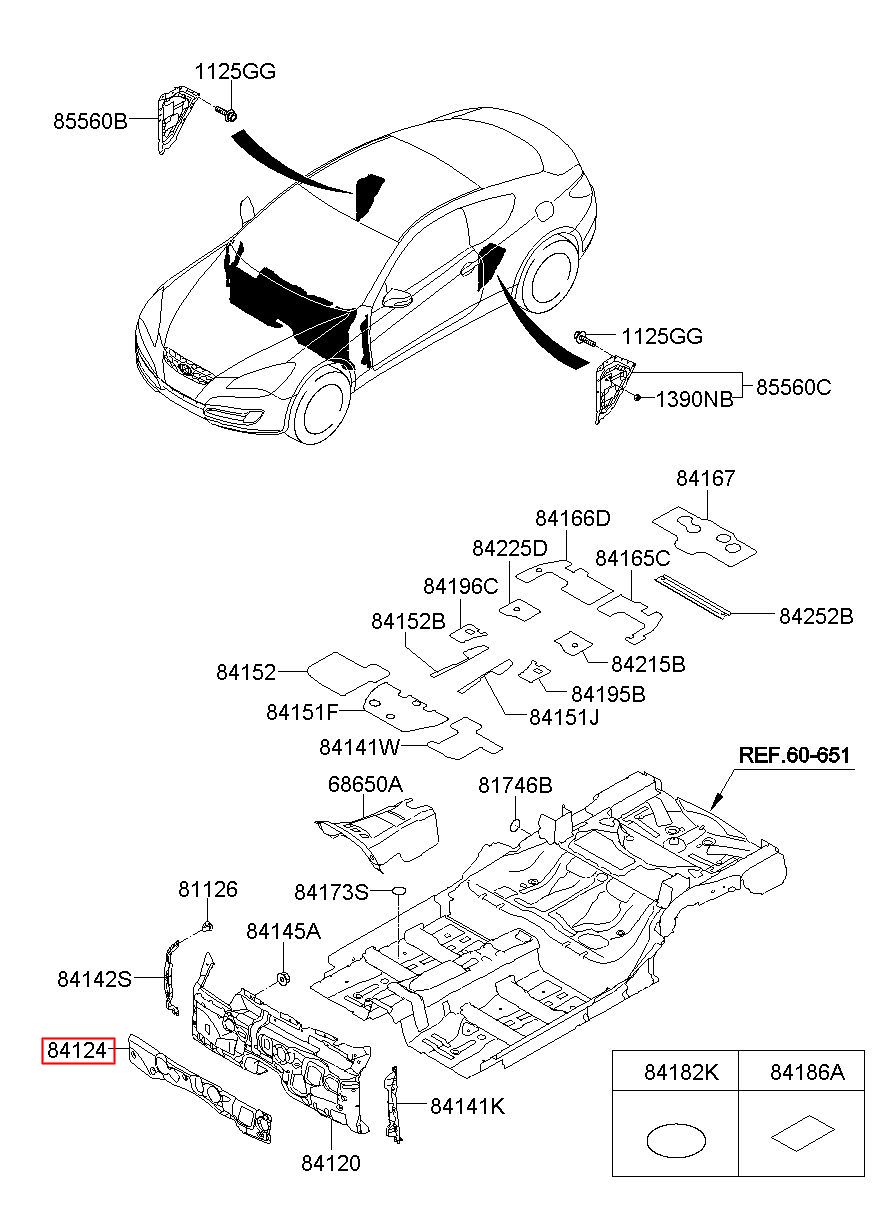 1125GG
85560B
1125GG
85560C
1390NB
84167
84166D
84225D
84165C
84196C
84252B
84152B
84215B
84152
84195B
84151F
84151J
84141W
REF.60-651
68650A
81746B
81126
84173S
84145A
84142S
84124
84141K
84120

| 84182K | 84186A |
|---|---|
| | |