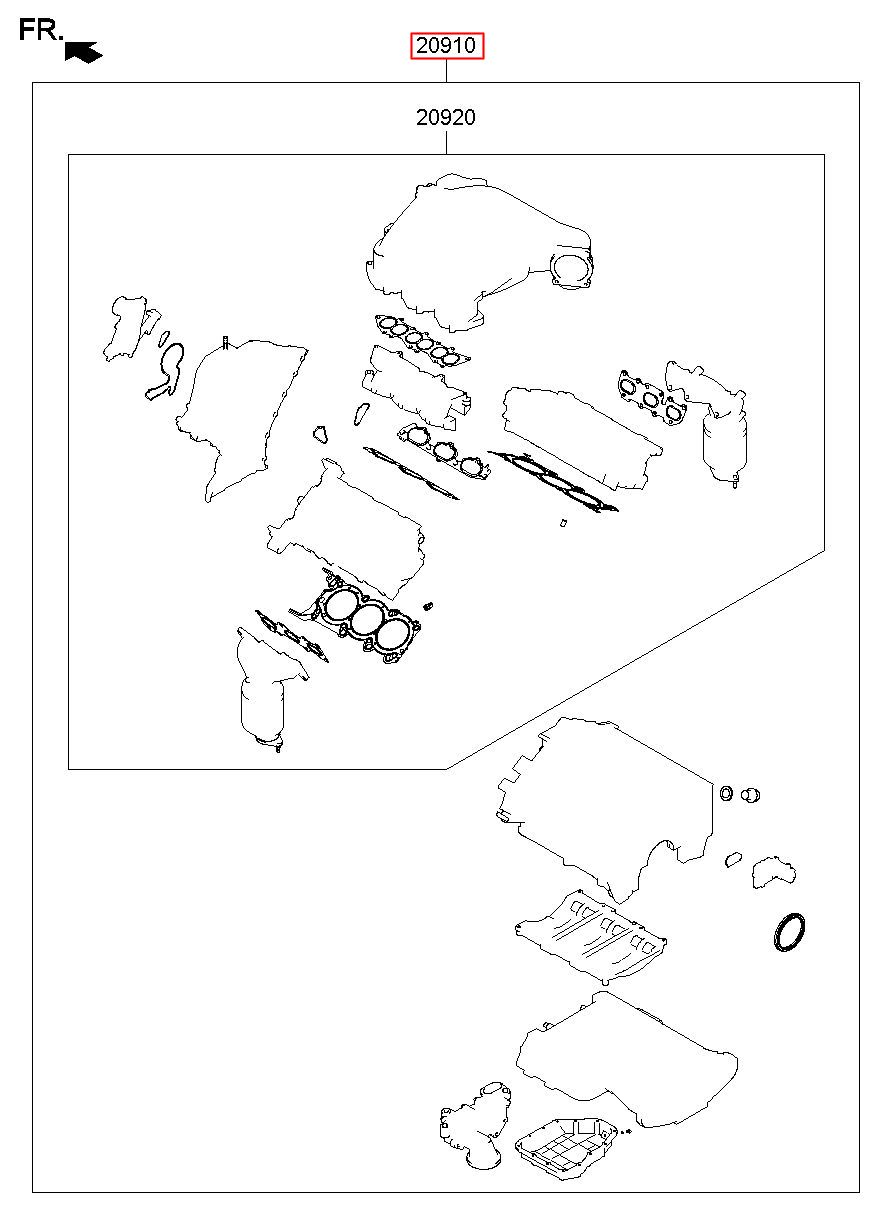 FR.

20910

20920