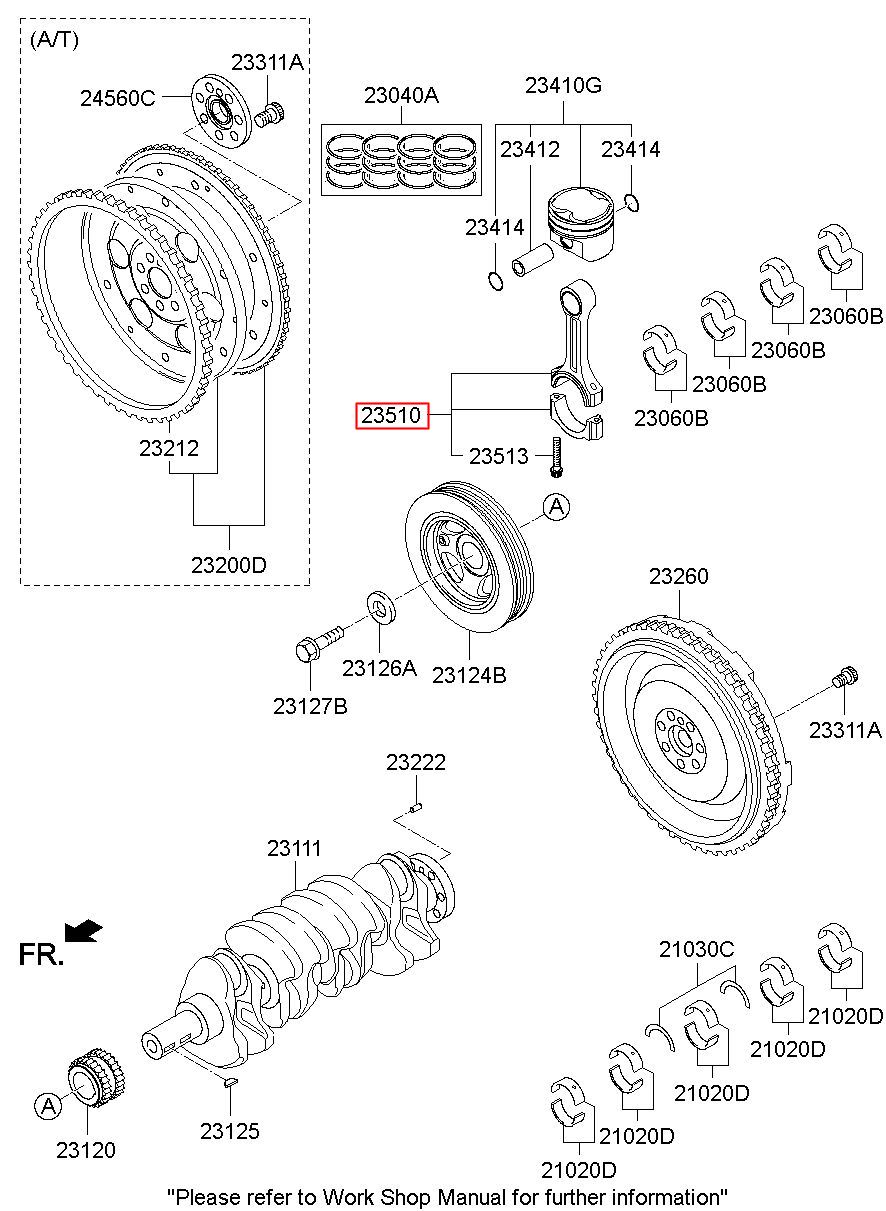 (A/T)

23311A

24560C

23040A

23410G

23412

23414

23414

23060B

23060B

23060B

23060B

23510

23513

23212

23200D

A

23260

23126A

23124B

23127B

23311A

23222

23111

FR.

21030C

21020D

21020D

21020D

21020D

21020D

A

23120

23125

"Please refer to Work Shop Manual for further information"