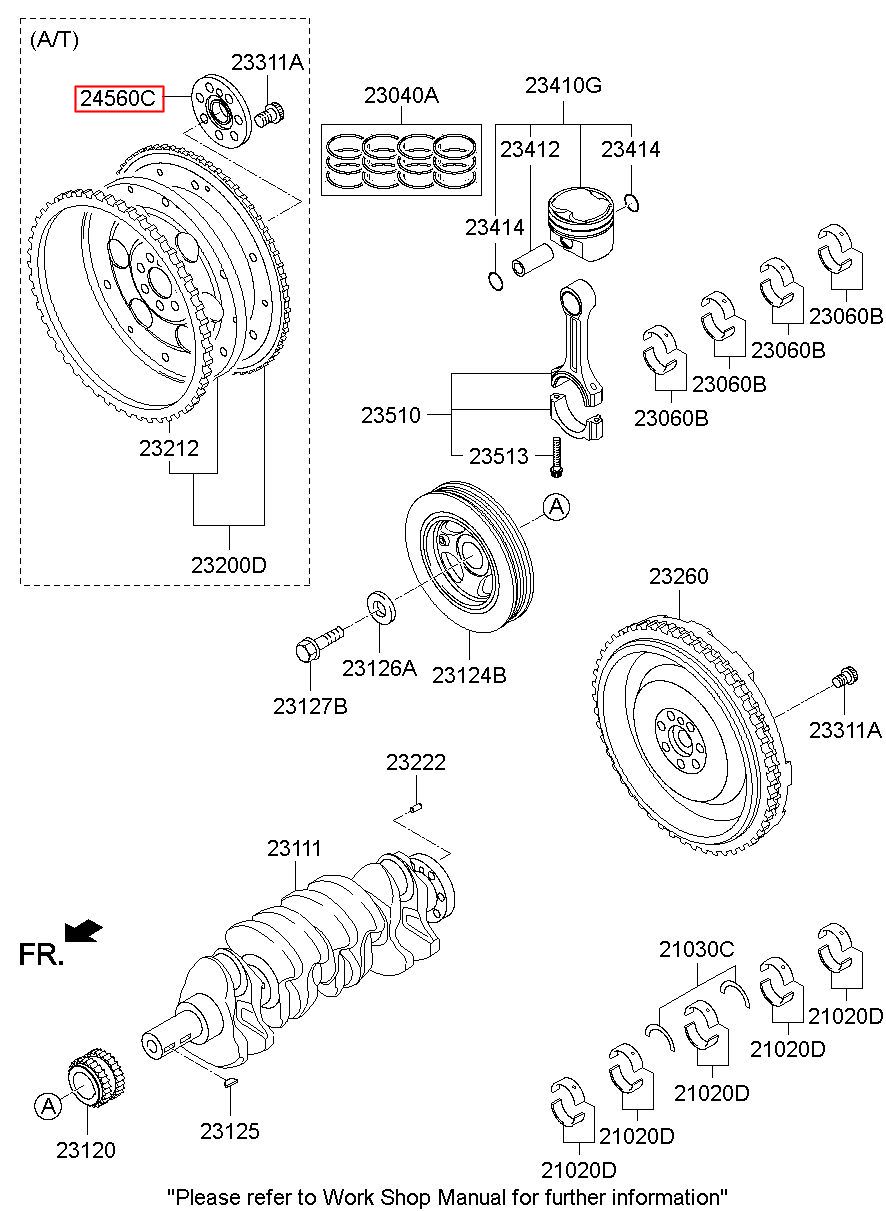 (A/T)
23311A
24560C
23040A
23410G
23412
23414
23414
23060B
23060B
23060B
23060B
23510
23513
23212
23200D
A
23260
23126A
23124B
23127B
23311A
23222
23111
FR.
21030C
21020D
21020D
21020D
21020D
21020D
A
23120
23125
"Please refer to Work Shop Manual for further information"