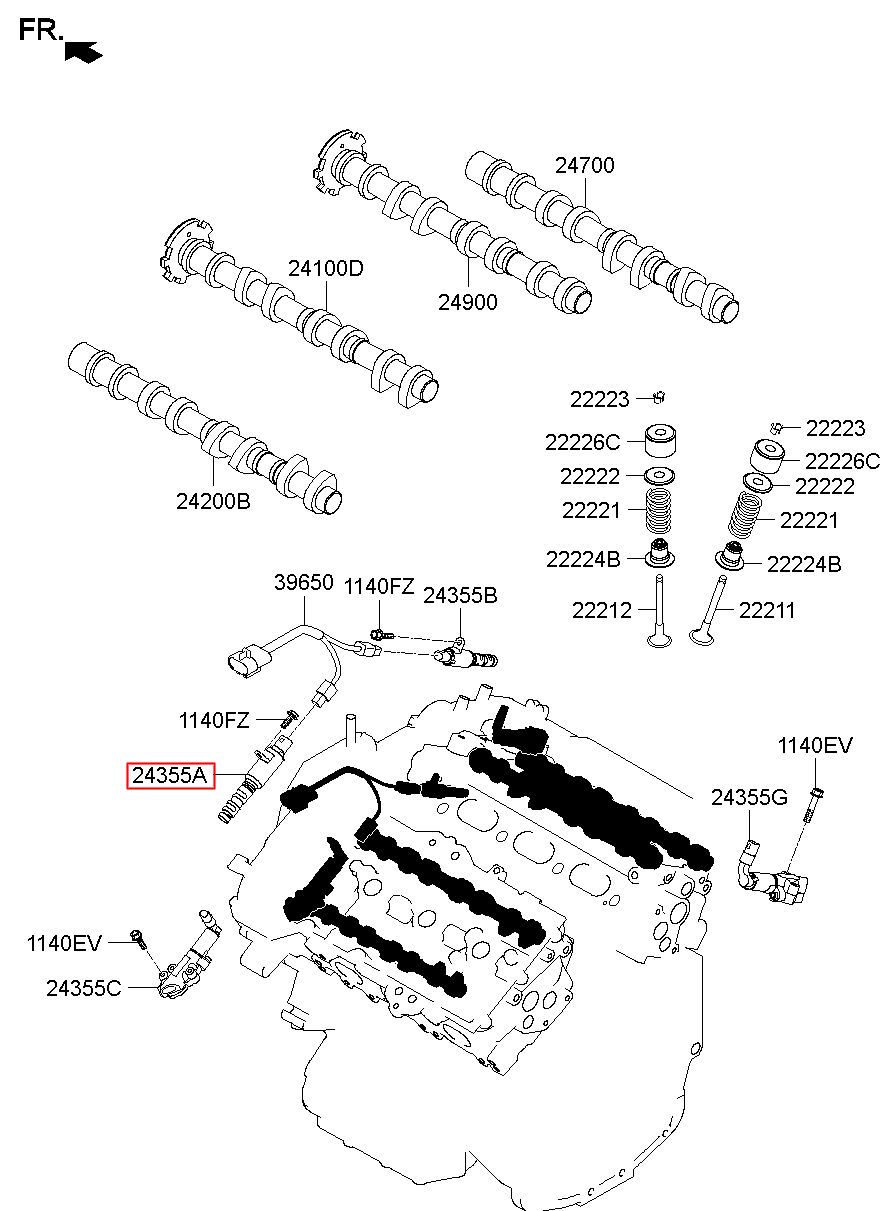 FR.

24700

24100D

24900

24200B

22223

22226C

22222

22221

22224B

22212

22223

22226C

22222

22221

22224B

22211

39650

1140FZ

24355B

1140FZ

24355A

1140EV

24355G

1140EV

24355C