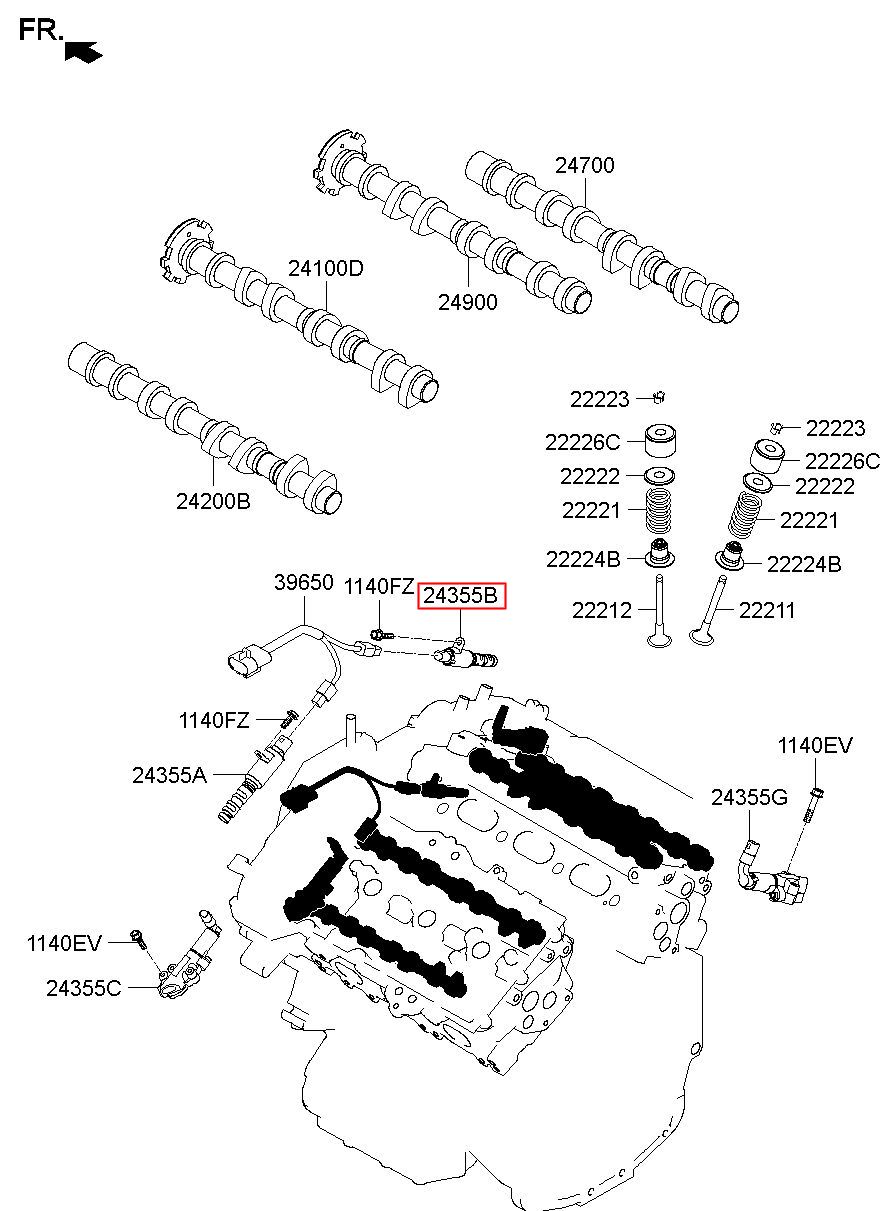 FR.

24700

24100D

24900

24200B

22223

22226C

22222

22221

22224B

22212

22223

22226C

22222

22221

22224B

22211

39650

1140FZ

24355B

1140FZ

24355A

1140EV

24355G

1140EV

24355C