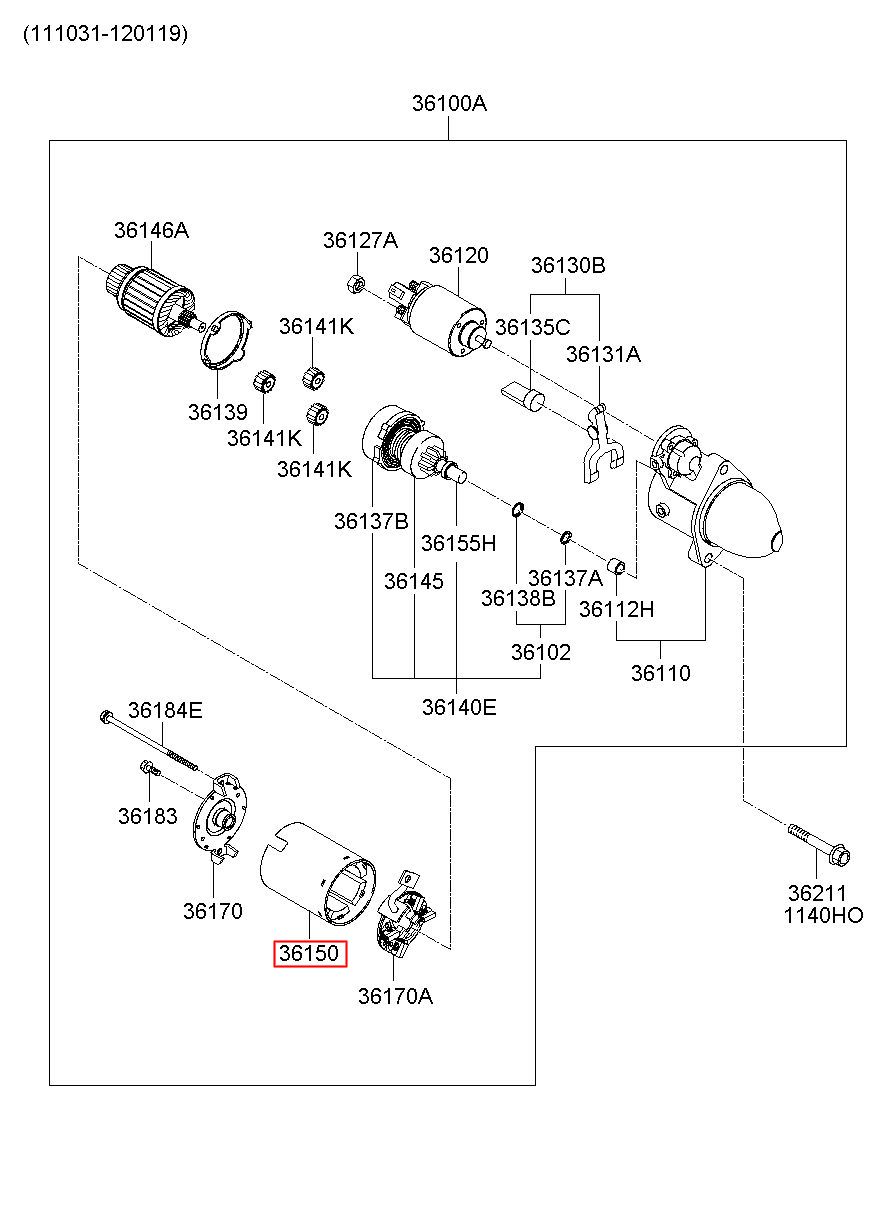 (111031-120119)

36100A

36146A
36127A
36120
36130B
36141K
36135C
36131A
36139
36141K
36141K
36137B
36155H
36145
36137A
36138B
36112H
36102
36110
36140E
36184E
36183
36170
36150
36170A
36211
1140HO