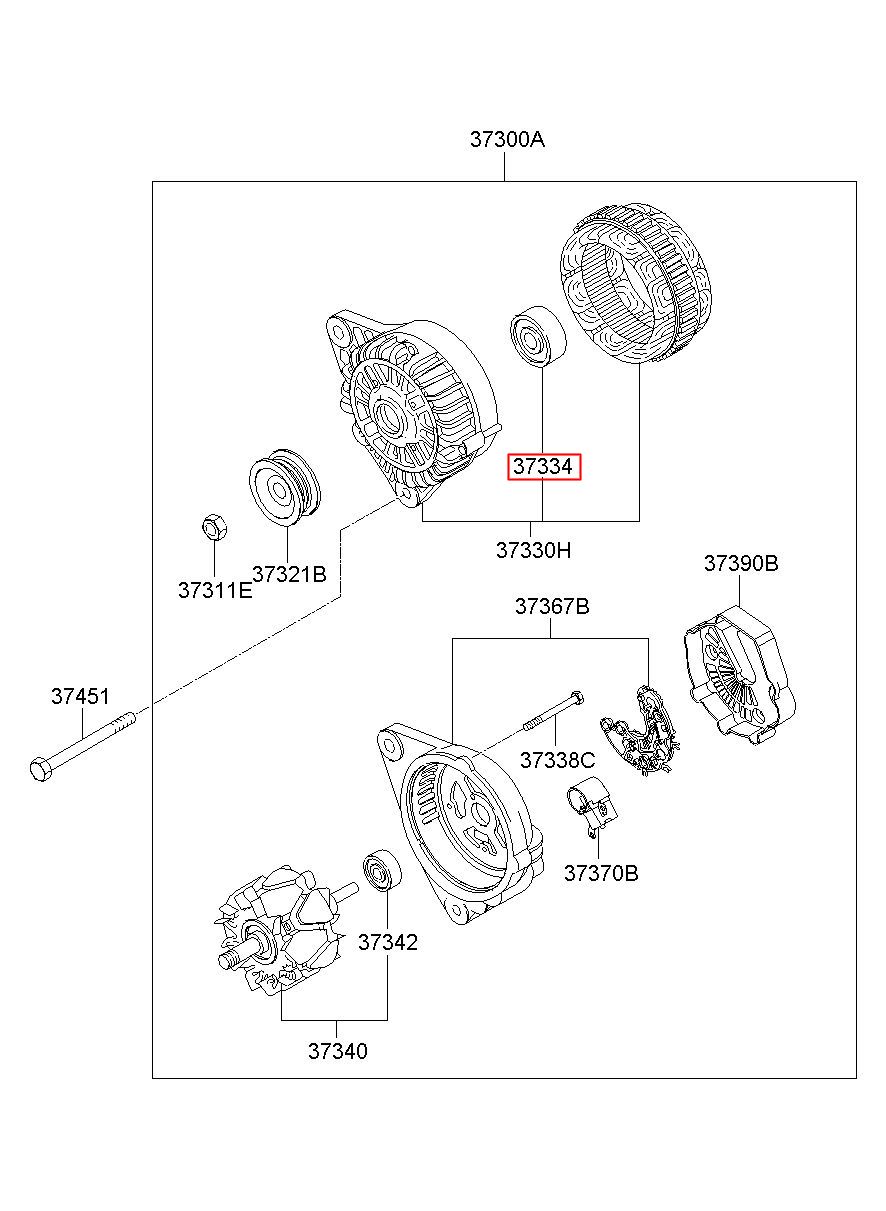 37300A

37334

37330H

37311E

37321B

37390B

37367B

37451

37338C

37370B

37342

37340