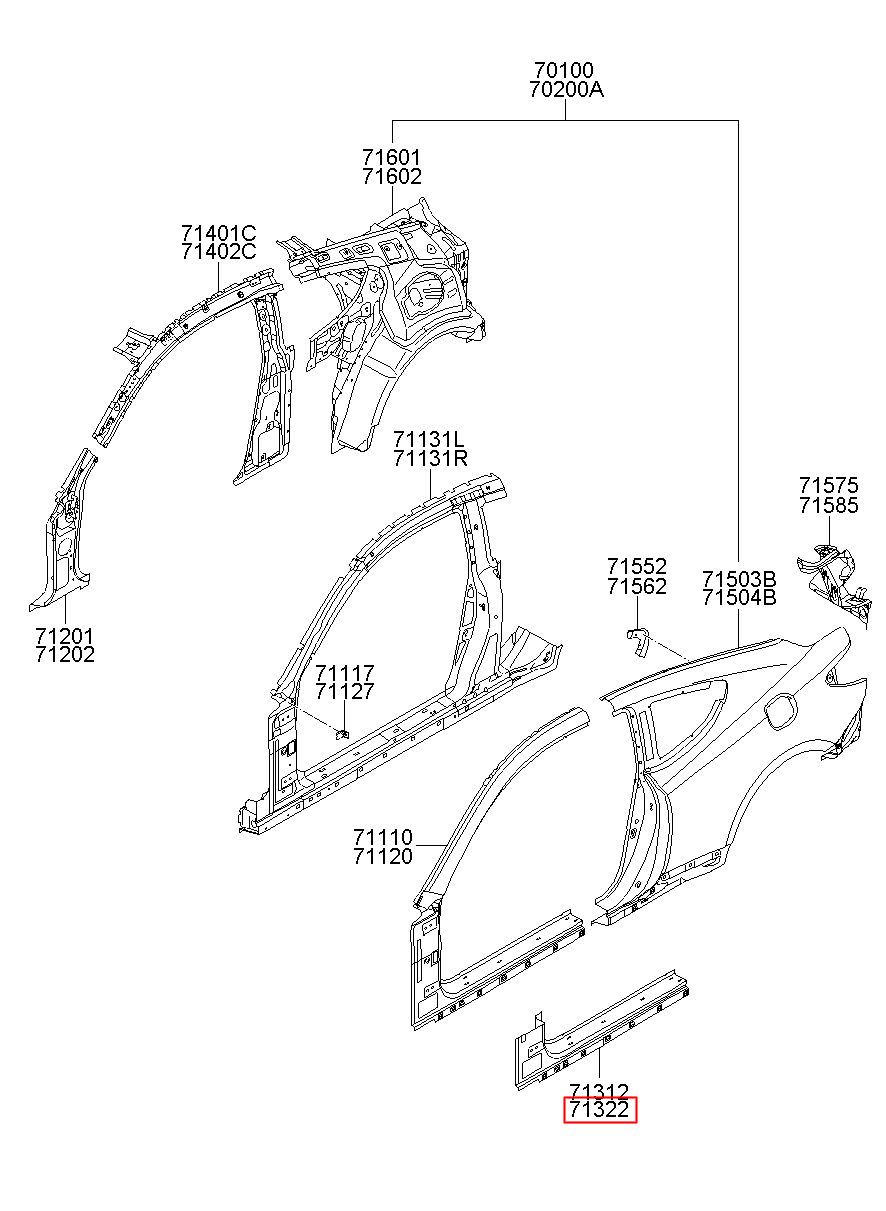 70100
70200A

71601
71602

71401C
71402C

71131L
71131R

71575
71585

71552
71562

71503B
71504B

71201
71202

71117
71127

71110
71120

71312
71322