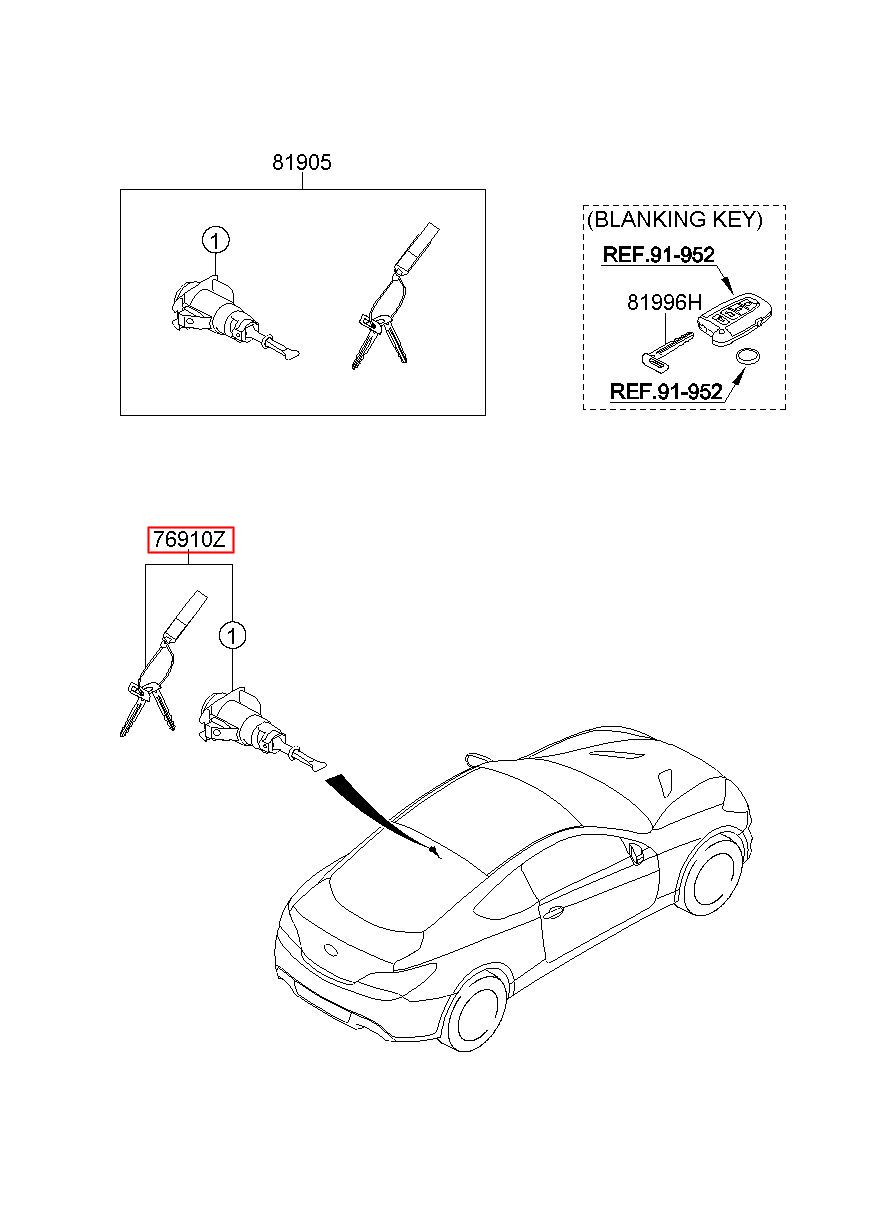 81905

1

(BLANKING KEY)

REF.91-952

81996H

REF.91-952

76910Z

1