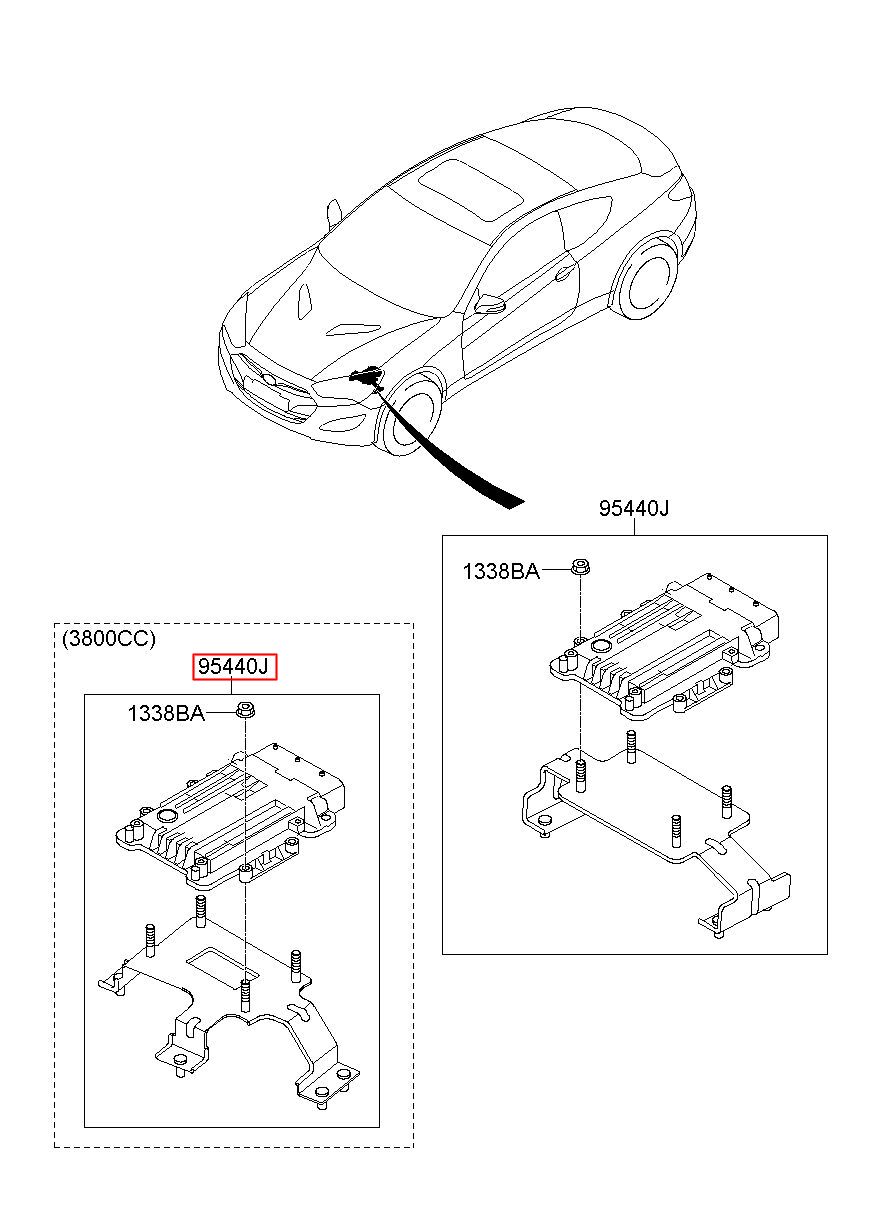 95440J

1338BA

(3800CC)

95440J

1338BA