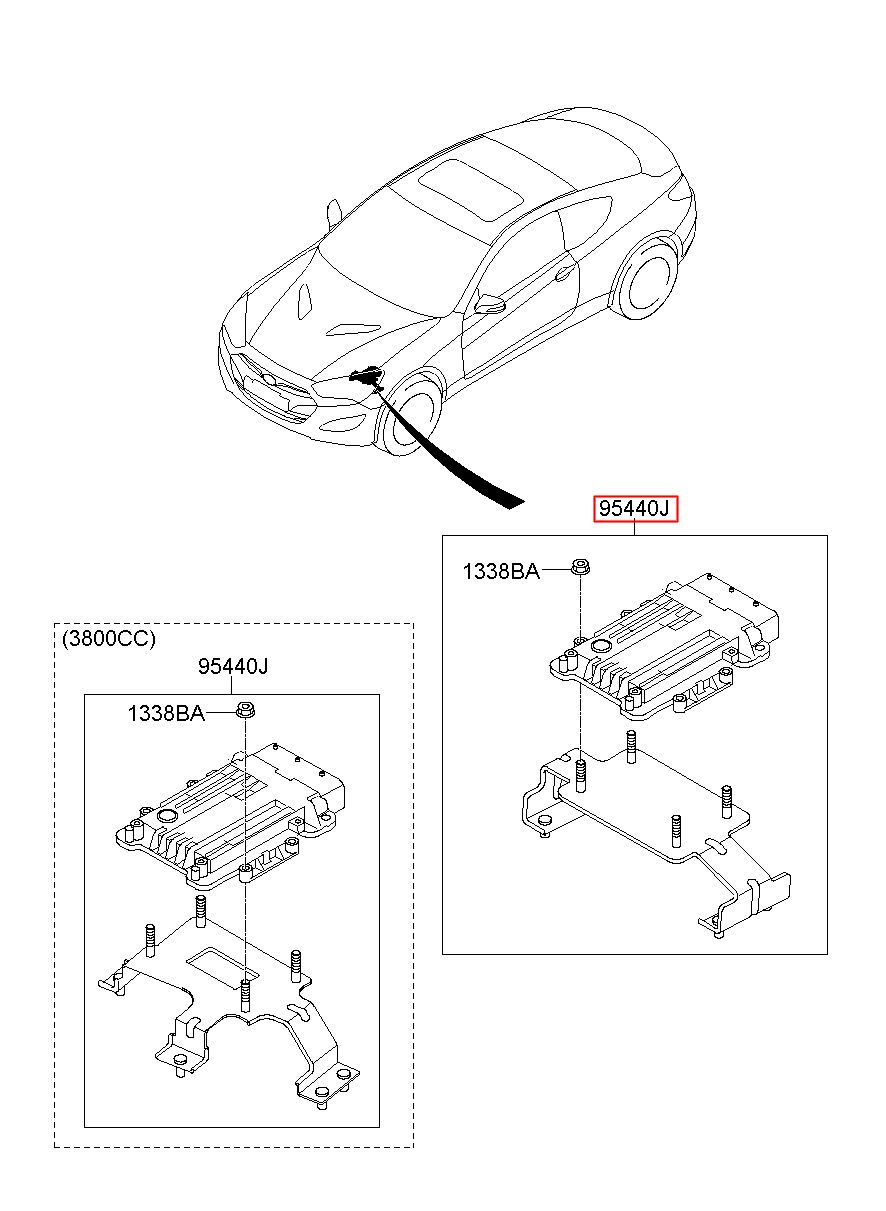 95440J

1338BA

(3800CC)

95440J

1338BA