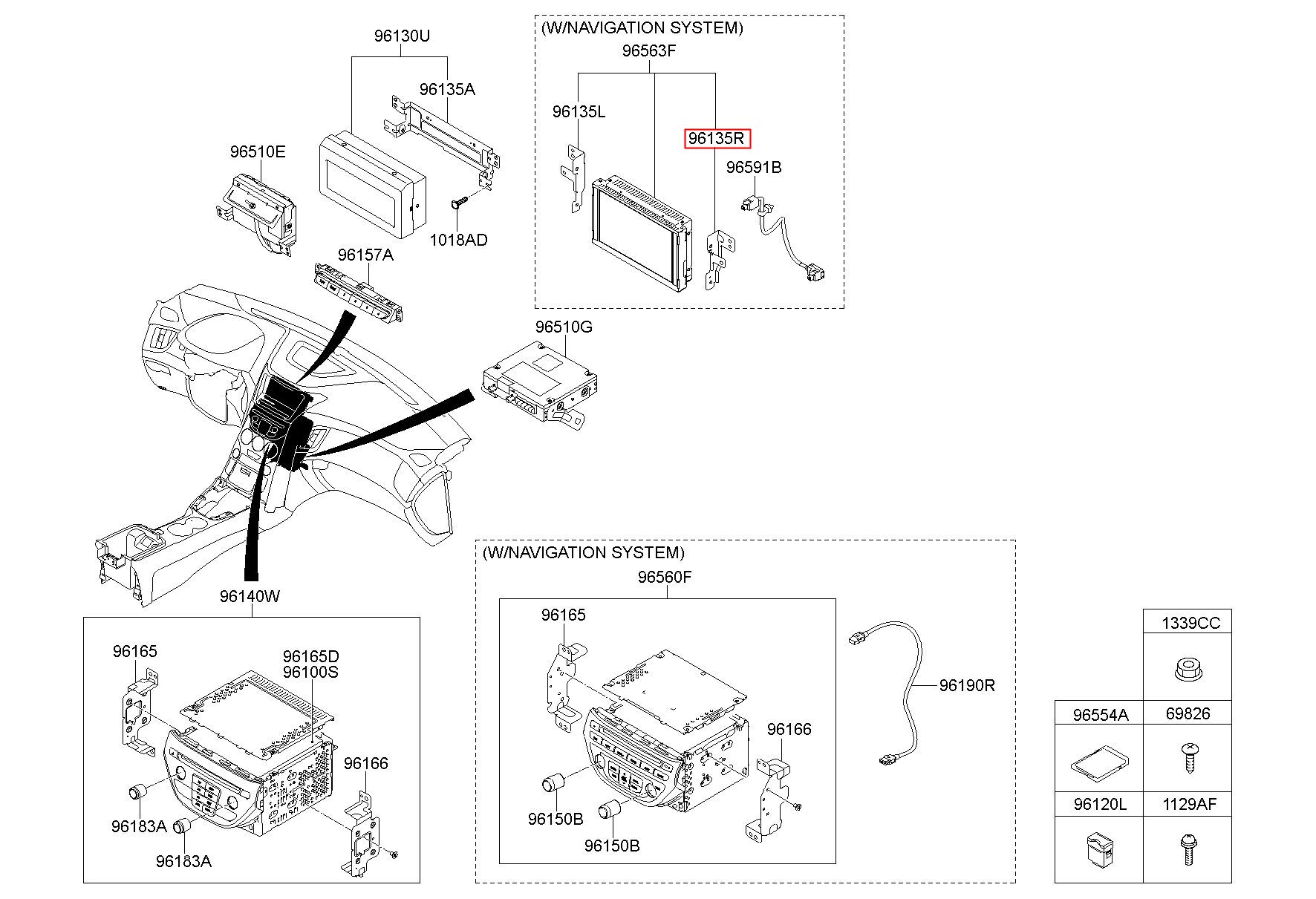 96130U
96135A
96510E
1018AD
96157A
(W/NAVIGATION SYSTEM)
96563F
96135L
96135R
96591B
96510G
96140W
96165
96165D
96100S
96166
96183A
96183A
(W/NAVIGATION SYSTEM)
96560F
96165
96166
96150B
96150B
96190R
1339CC
96554A
69826
96120L
1129AF