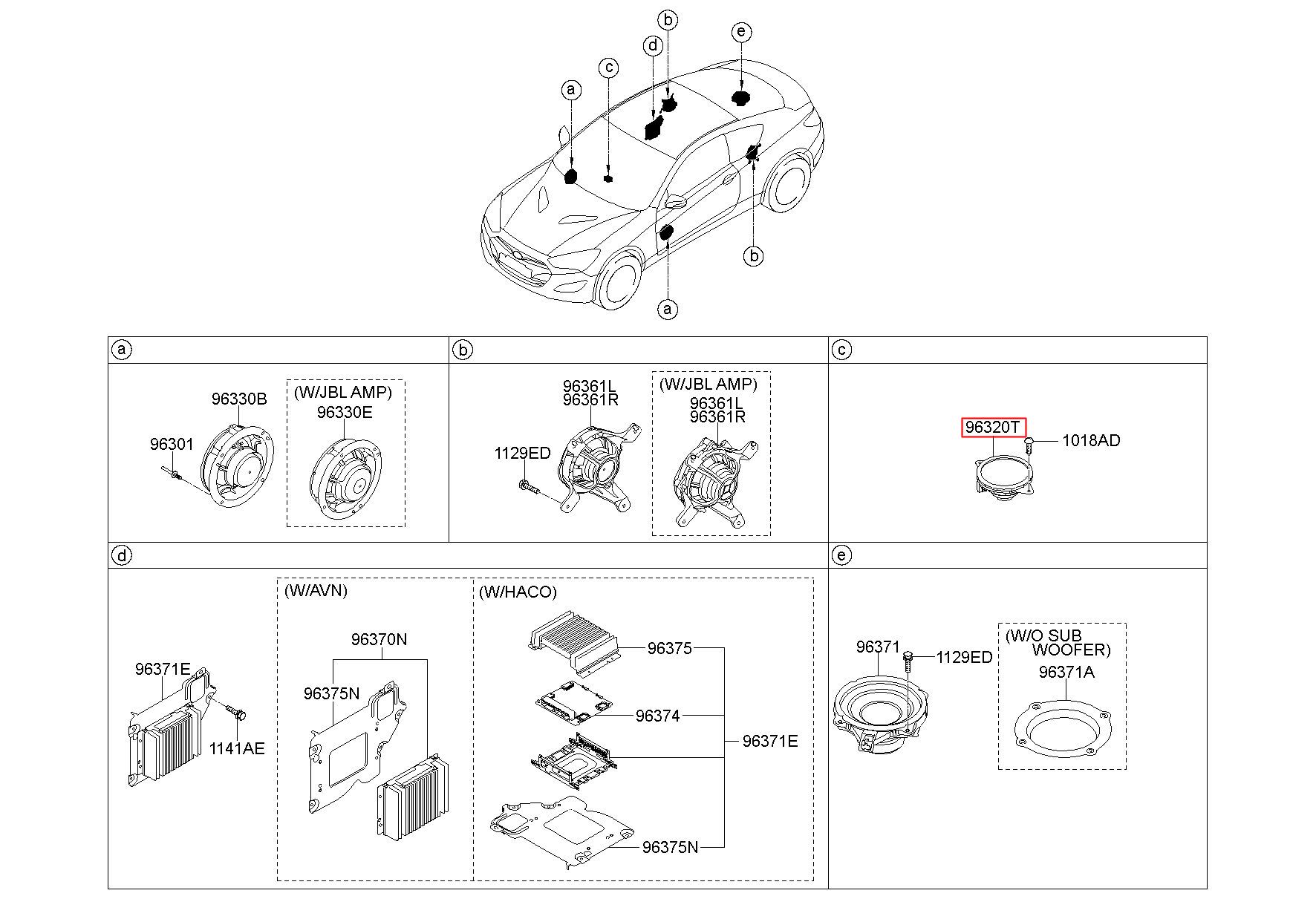 b
e
d
c
a
b
a

a
96330B
96301
(W/JBL AMP)
96330E

b
96361L
96361R
1129ED
(W/JBL AMP)
96361L
96361R

c
96320T
1018AD

d
96371E
1141AE
(W/AVN)
96370N
96375N
(W/HACO)
96375
96374
96371E
96375N

e
96371
1129ED
(W/O SUB WOOFER)
96371A