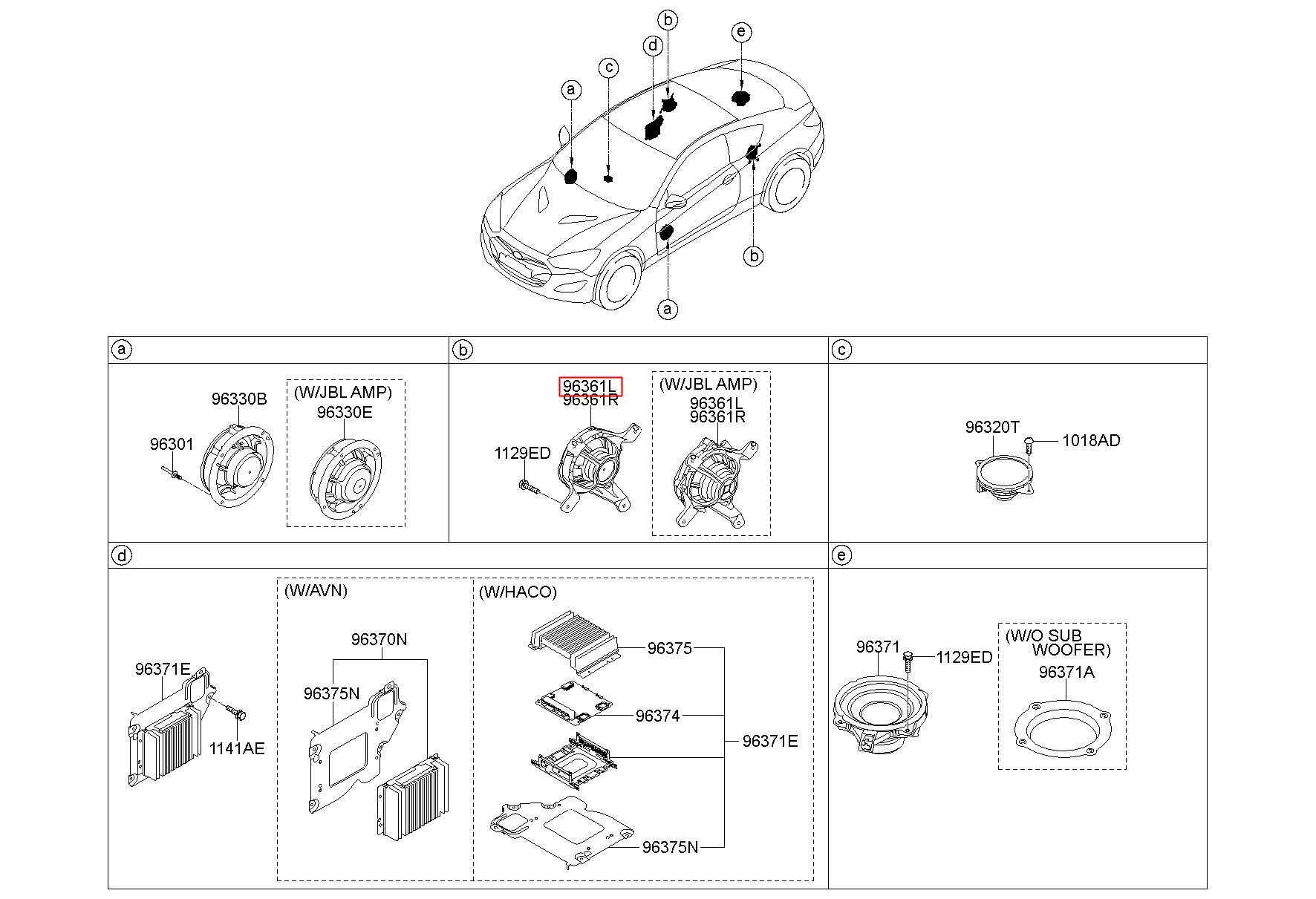 b
e
d
c
a
b
a

a

96330B
96301
(W/JBL AMP)
96330E

b

96361L
96361R
1129ED
(W/JBL AMP)
96361L
96361R

c

96320T
1018AD

d

96371E
1141AE
(W/AVN)
96370N
96375N
(W/HACO)
96375
96374
96371E
96375N

e

96371
1129ED
(W/O SUB WOOFER)
96371A