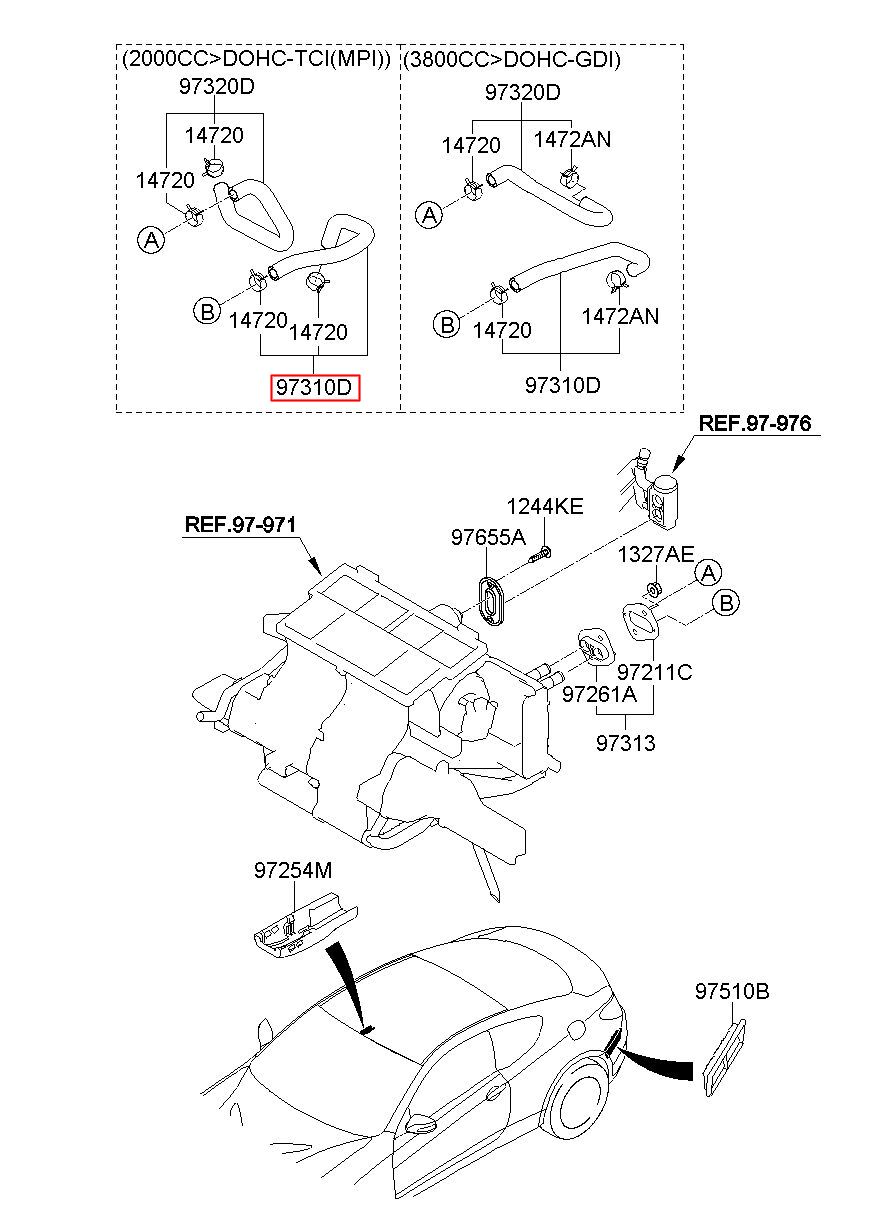 (2000CC>DOHC-TCI(MPI))
97320D
14720
14720
A
B
14720
14720
97310D

(3800CC>DOHC-GDI)
97320D
14720
1472AN
A
B
14720
1472AN
97310D

REF.97-976
REF.97-971
1244KE
97655A
1327AE
A
B
97211C
97261A
97313
97254M
97510B