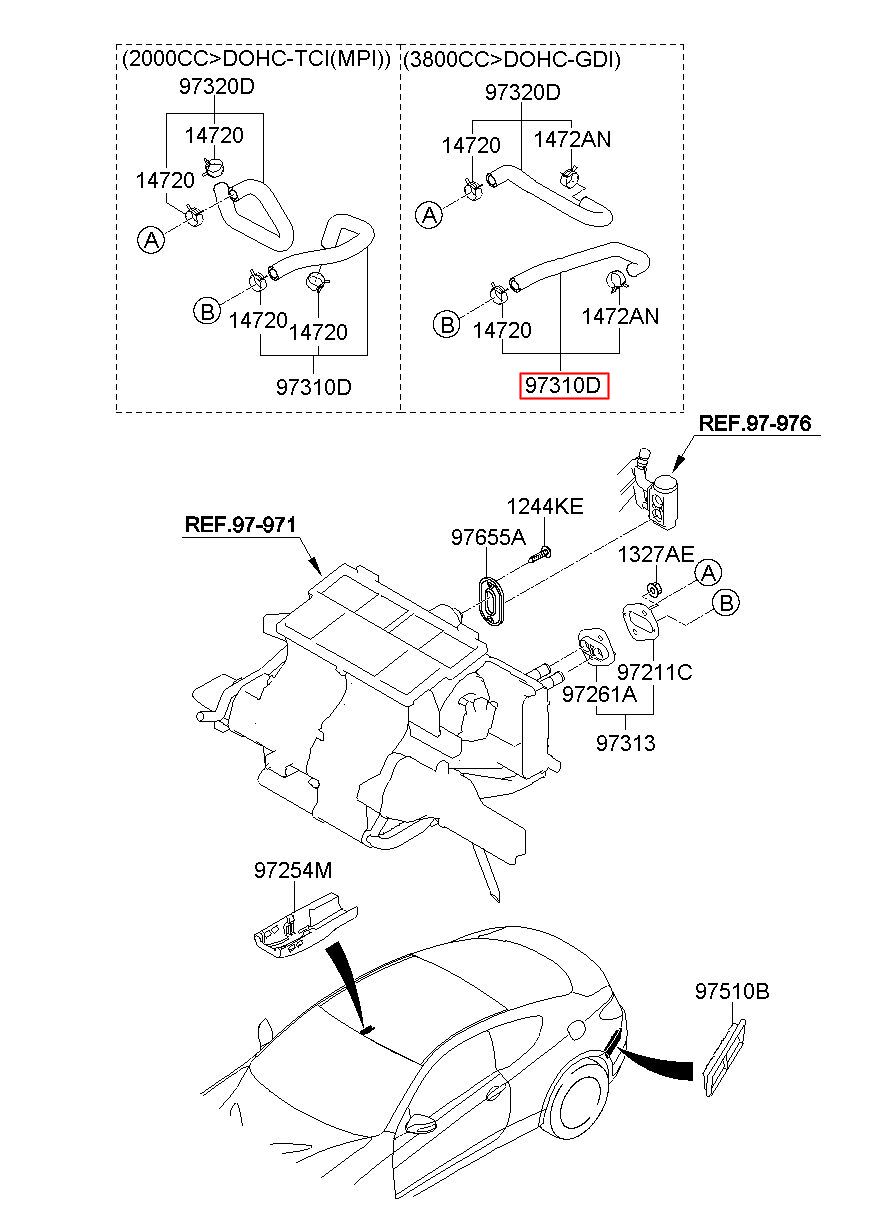 (2000CC>DOHC-TCI(MPI))
97320D
14720
14720
A
B
14720
14720
97310D

(3800CC>DOHC-GDI)
97320D
14720
1472AN
A
B
14720
1472AN
97310D

REF.97-976
REF.97-971
1244KE
97655A
1327AE
A
B
97211C
97261A
97313
97254M
97510B