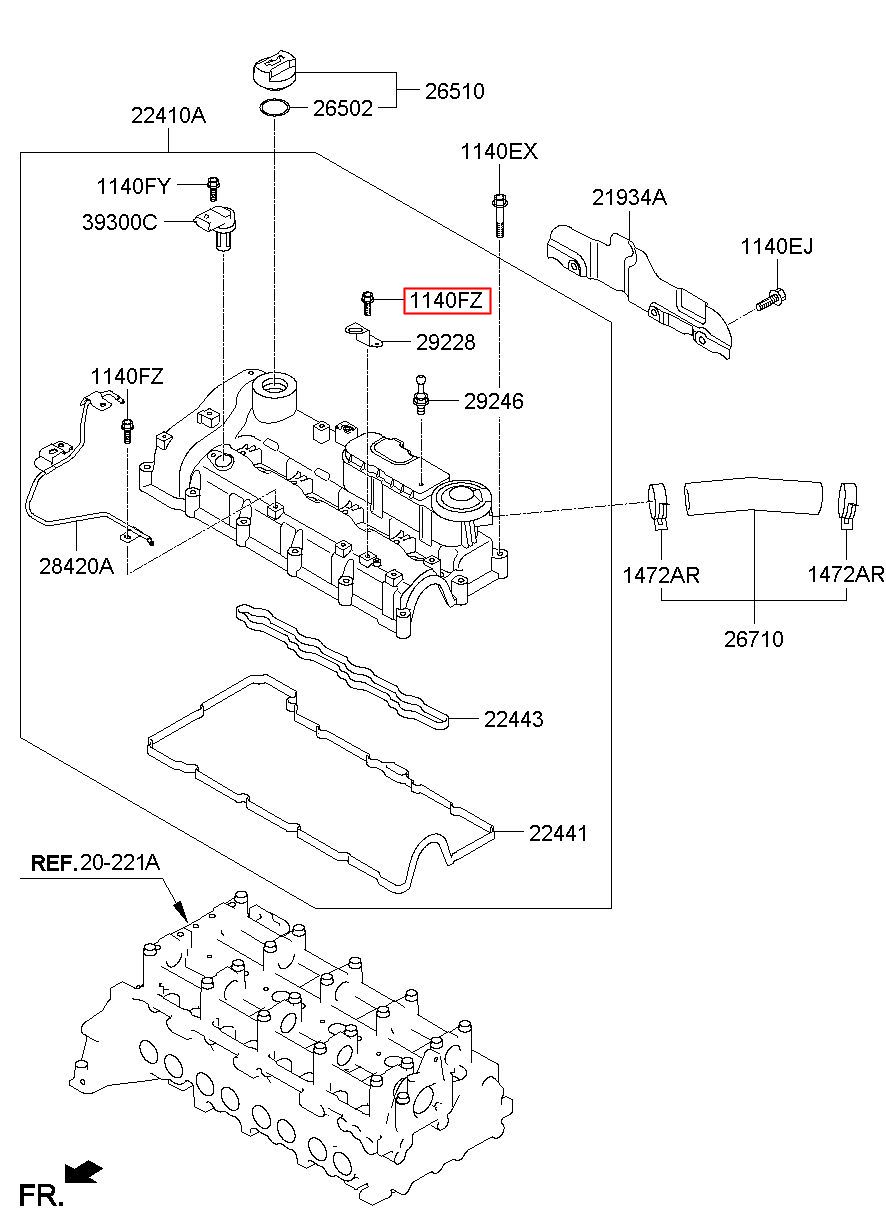 26510
26502
22410A
1140EX
1140FY
39300C
21934A
1140EJ
1140FZ
29228
1140FZ
29246
28420A
1472AR
1472AR
26710
22443
22441
REF.20-221A
FR.