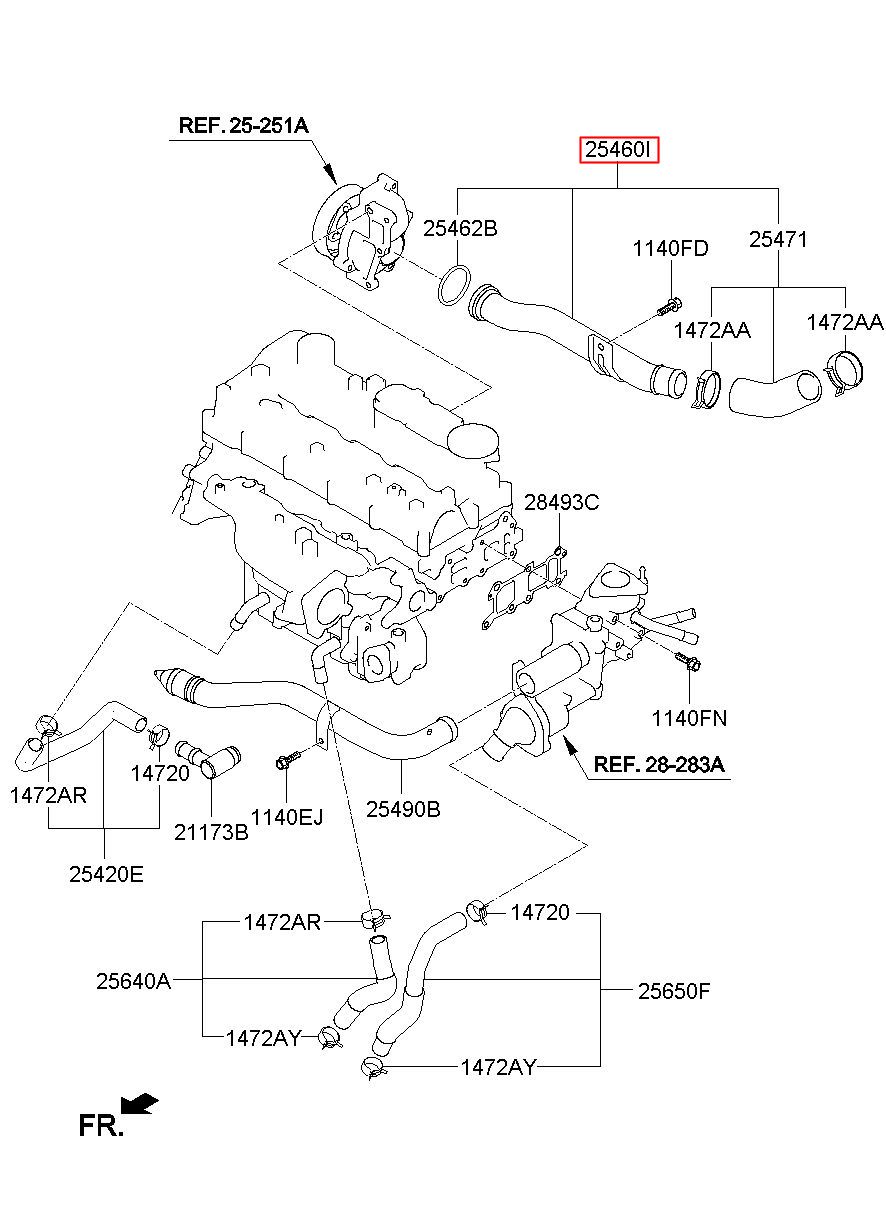 REF. 25-251A
25460I
25462B
1140FD
25471
1472AA
1472AA
28493C
1140FN
REF. 28-283A
1472AR
14720
21173B
1140EJ
25490B
25420E
1472AR
14720
25640A
25650F
1472AY
1472AY
FR.