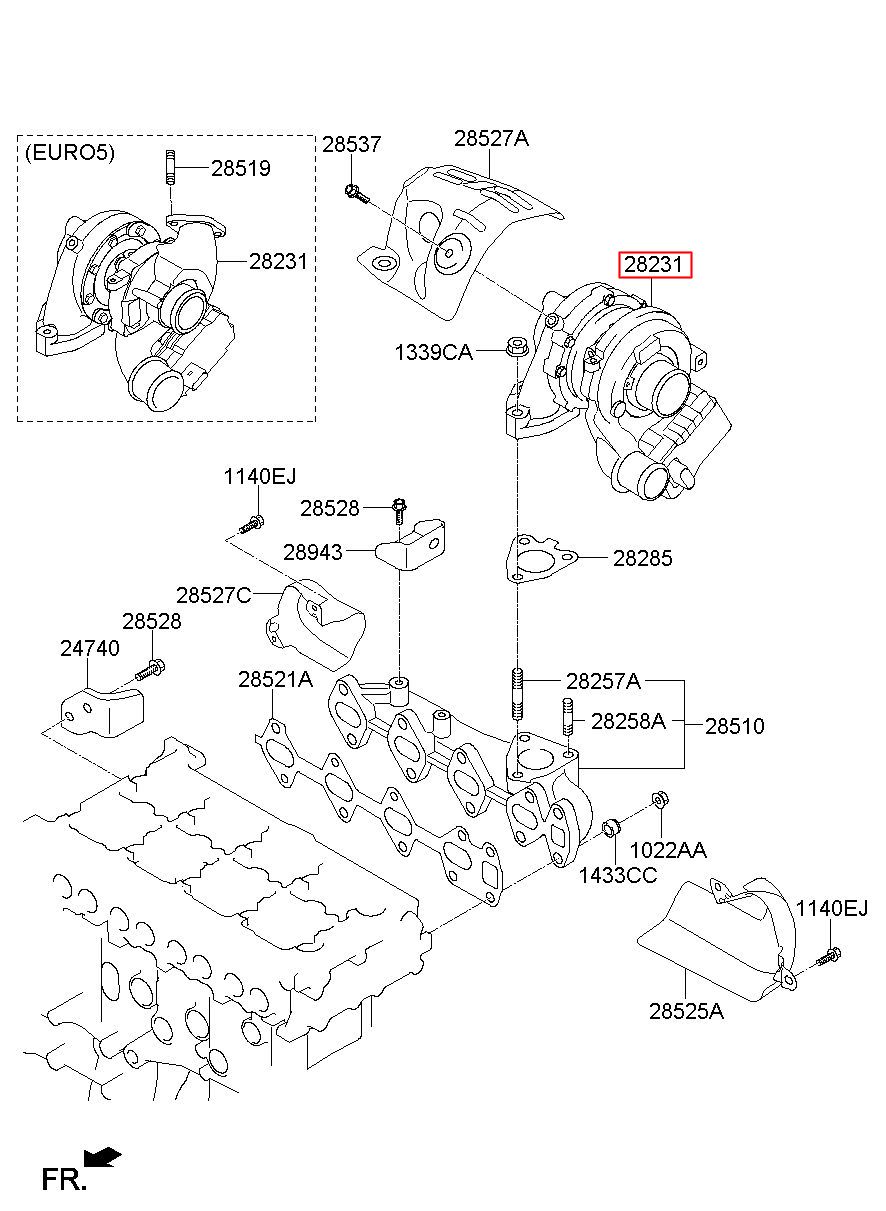 (EURO5)
28519
28231
28537
28527A
28231
1339CA
1140EJ
28528
28943
28285
28527C
28528
24740
28521A
28257A
28258A
28510
1022AA
1433CC
1140EJ
28525A
FR.