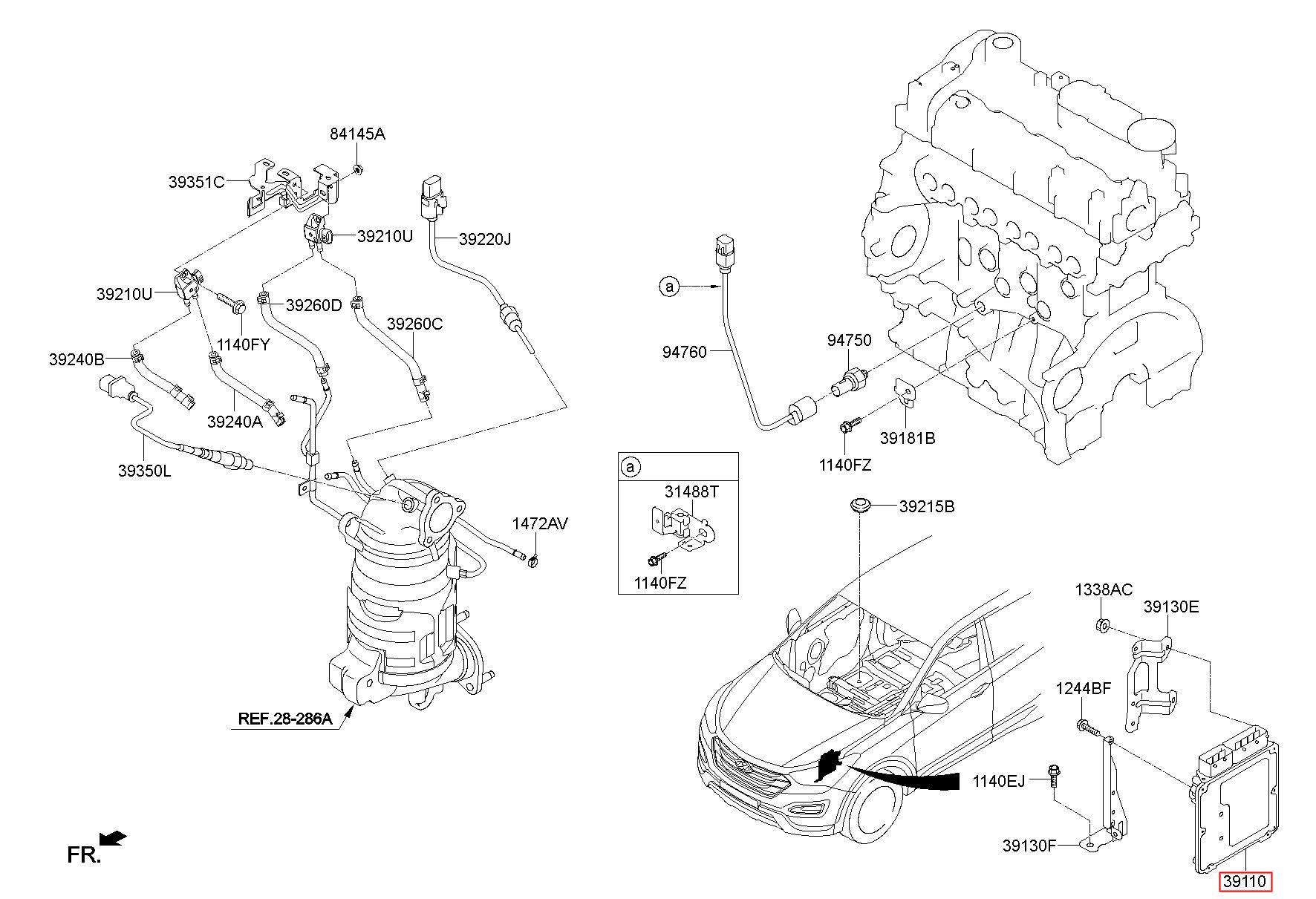 84145A
39351C
39210U
39220J
39210U
39260D
39260C
1140FY
39240B
39240A
39350L
1472AV
REF.28-286A
FR.
a
94760
94750
39181B
1140FZ
a
31488T
1140FZ
39215B
1338AC
39130E
1244BF
1140EJ
39130F
39110