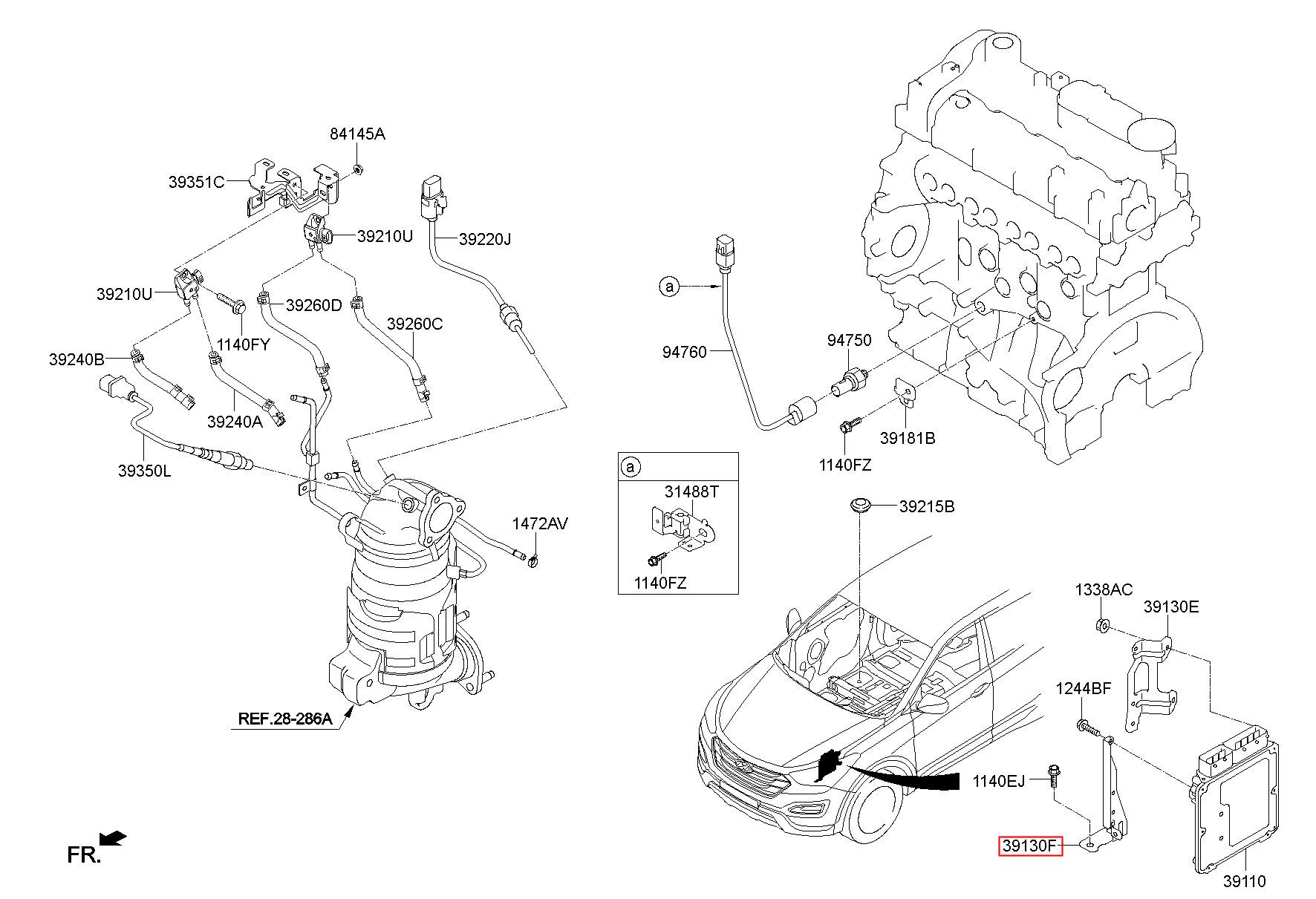 84145A
39351C
39210U
39220J
39210U
39260D
39260C
1140FY
39240B
39240A
39350L
1472AV
REF.28-286A
FR.
a
94760
94750
39181B
1140FZ
a
31488T
1140FZ
39215B
1338AC
39130E
1244BF
1140EJ
39130F
39110