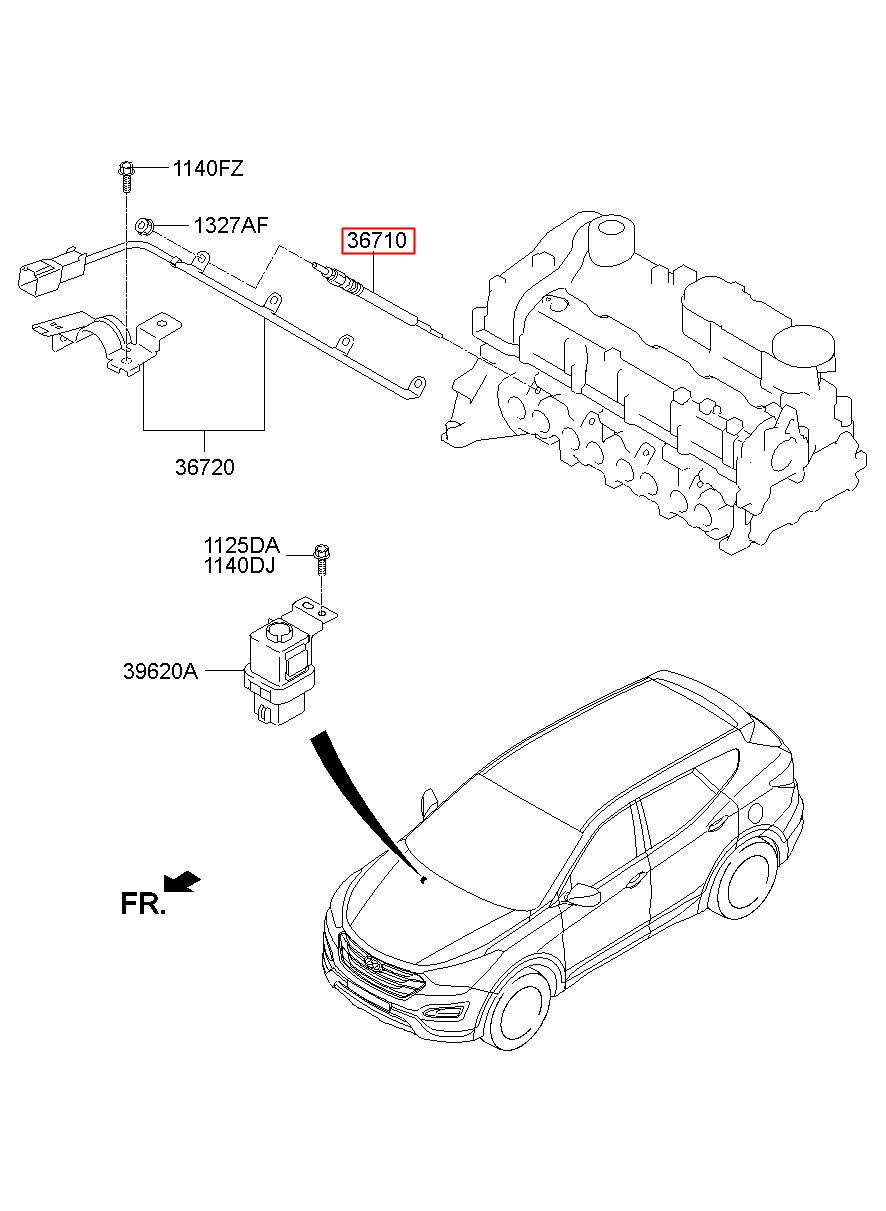 1140FZ
1327AF
36710
36720
1125DA
1140DJ
39620A
FR.