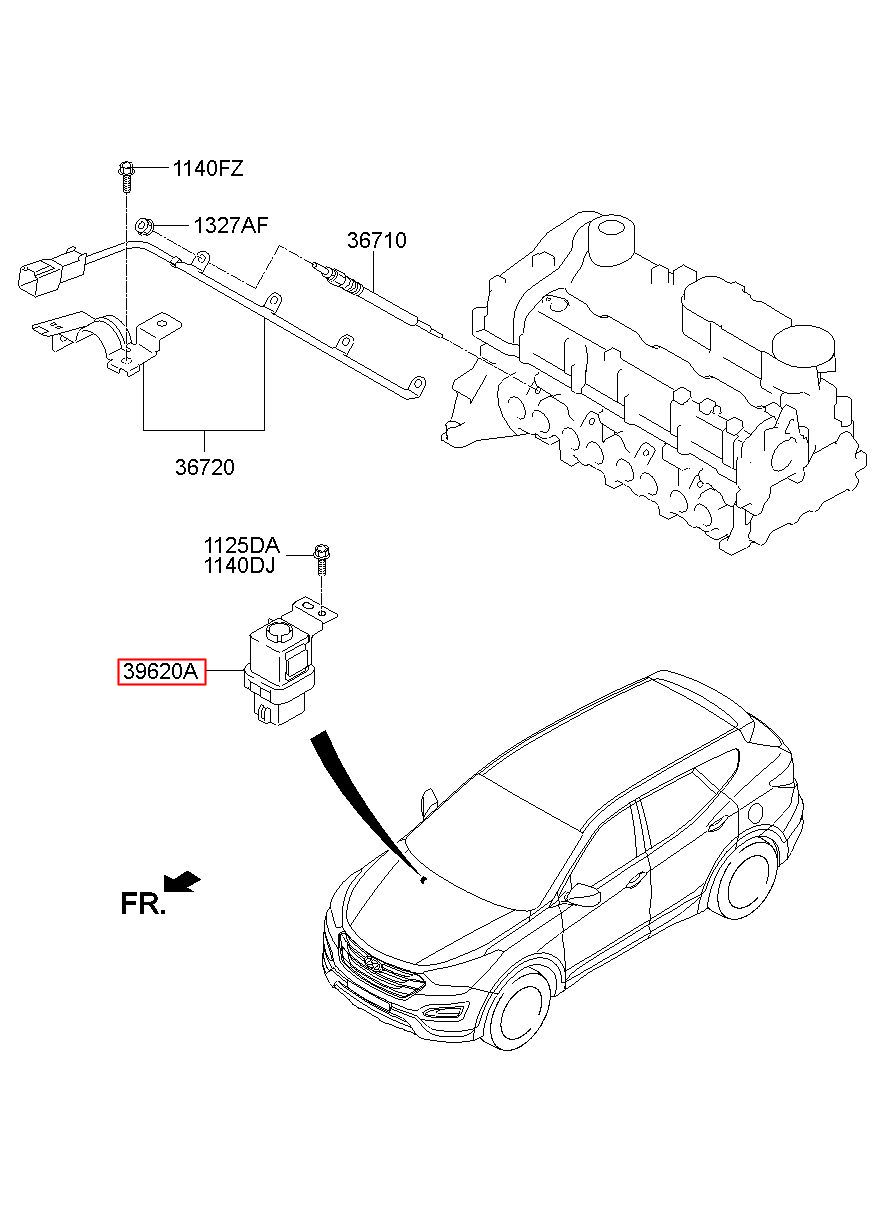 1140FZ
1327AF
36710
36720
1125DA
1140DJ
39620A
FR.