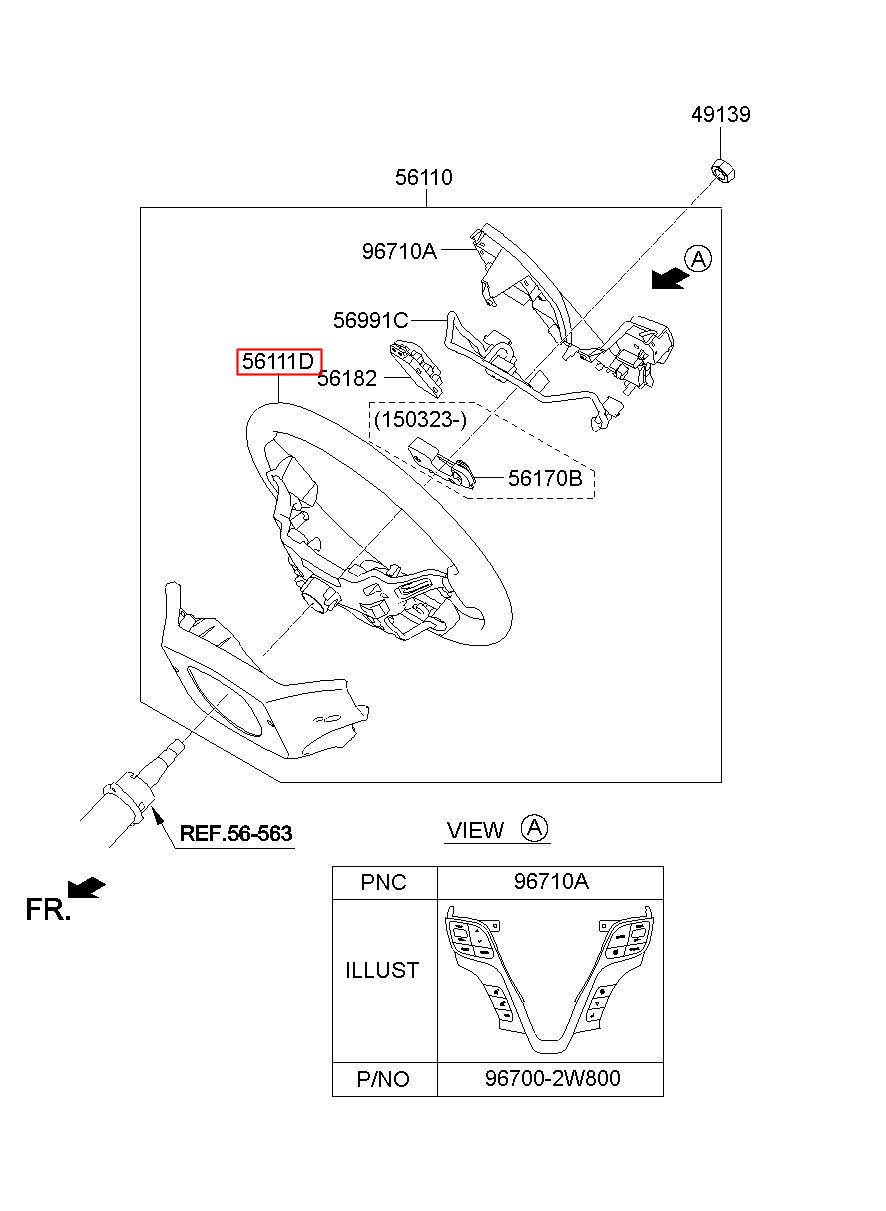 49139

56110

96710A

A

56991C

56111D

56182

(150323-)

56170B

REF.56-563

FR.

VIEW A

| PNC | 96710A |
|---|---|
| ILLUST | |
| P/NO | 96700-2W800 |