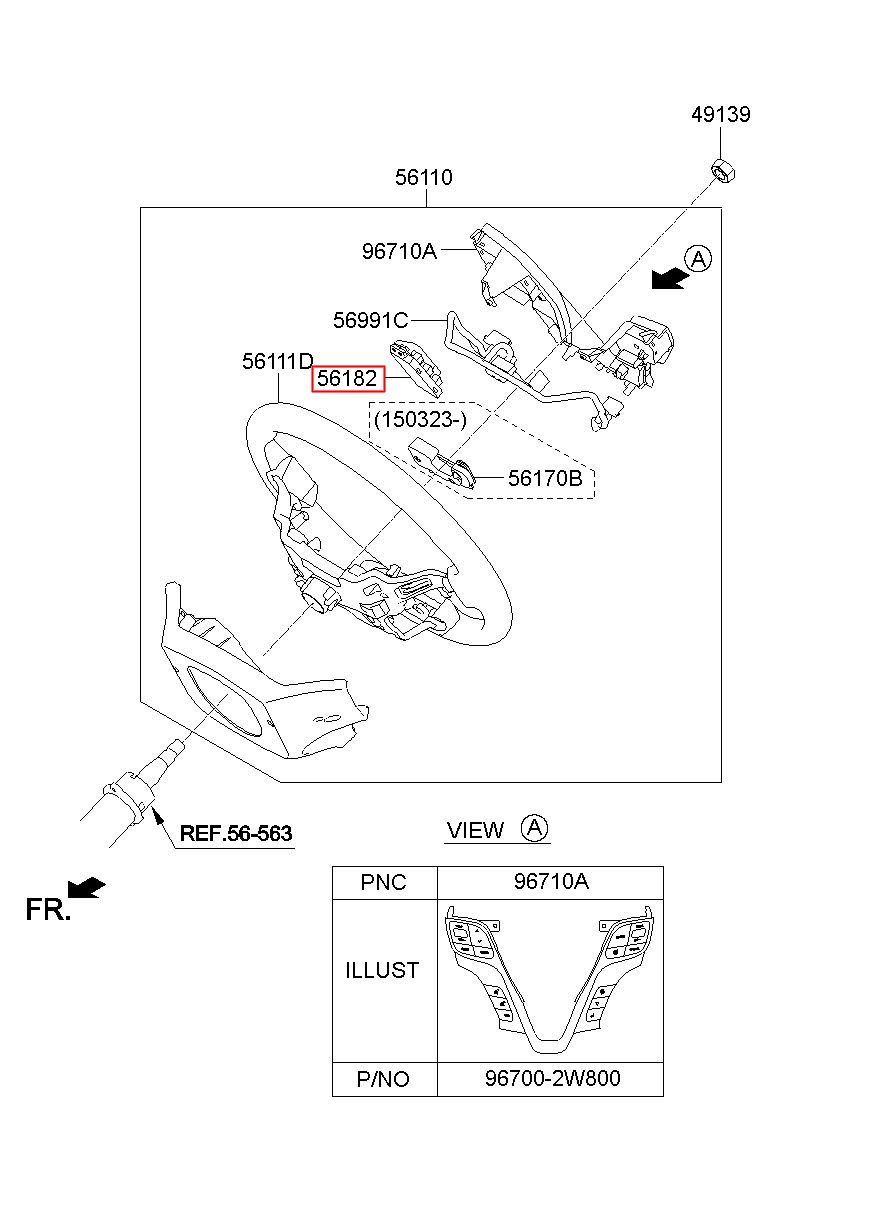 49139

56110

96710A

A

56991C

56111D

56182

(150323-)

56170B

REF.56-563

FR.

VIEW A

| PNC | 96710A |
|---|---|
| ILLUST | |
| P/NO | 96700-2W800 |