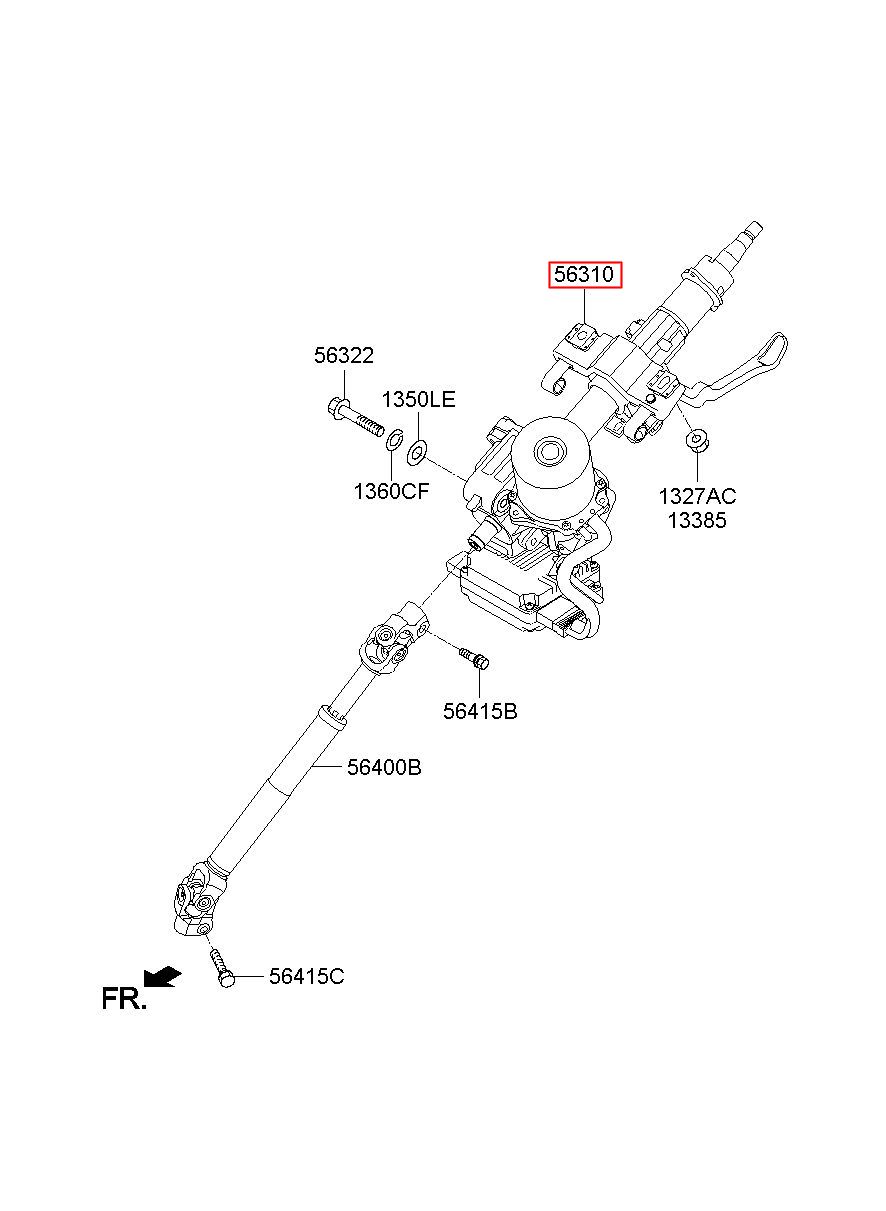 56310

56322

1350LE

1360CF

1327AC
13385

56415B

56400B

56415C

FR.