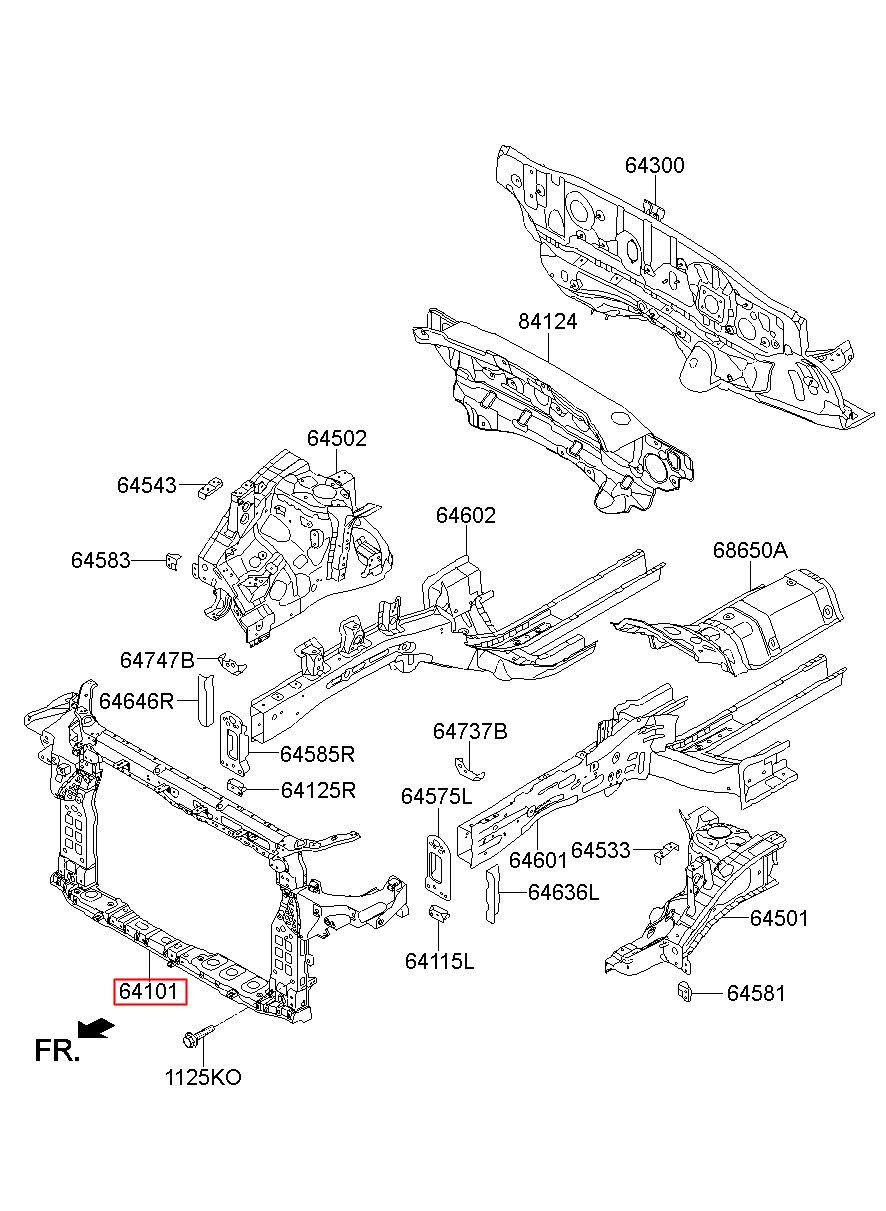 64300

84124

64502

64543

64583

64602

68650A

64747B

64646R

64585R

64125R

64737B

64575L

64601

64533

64636L

64501

64115L

64581

64101

FR.

1125KO