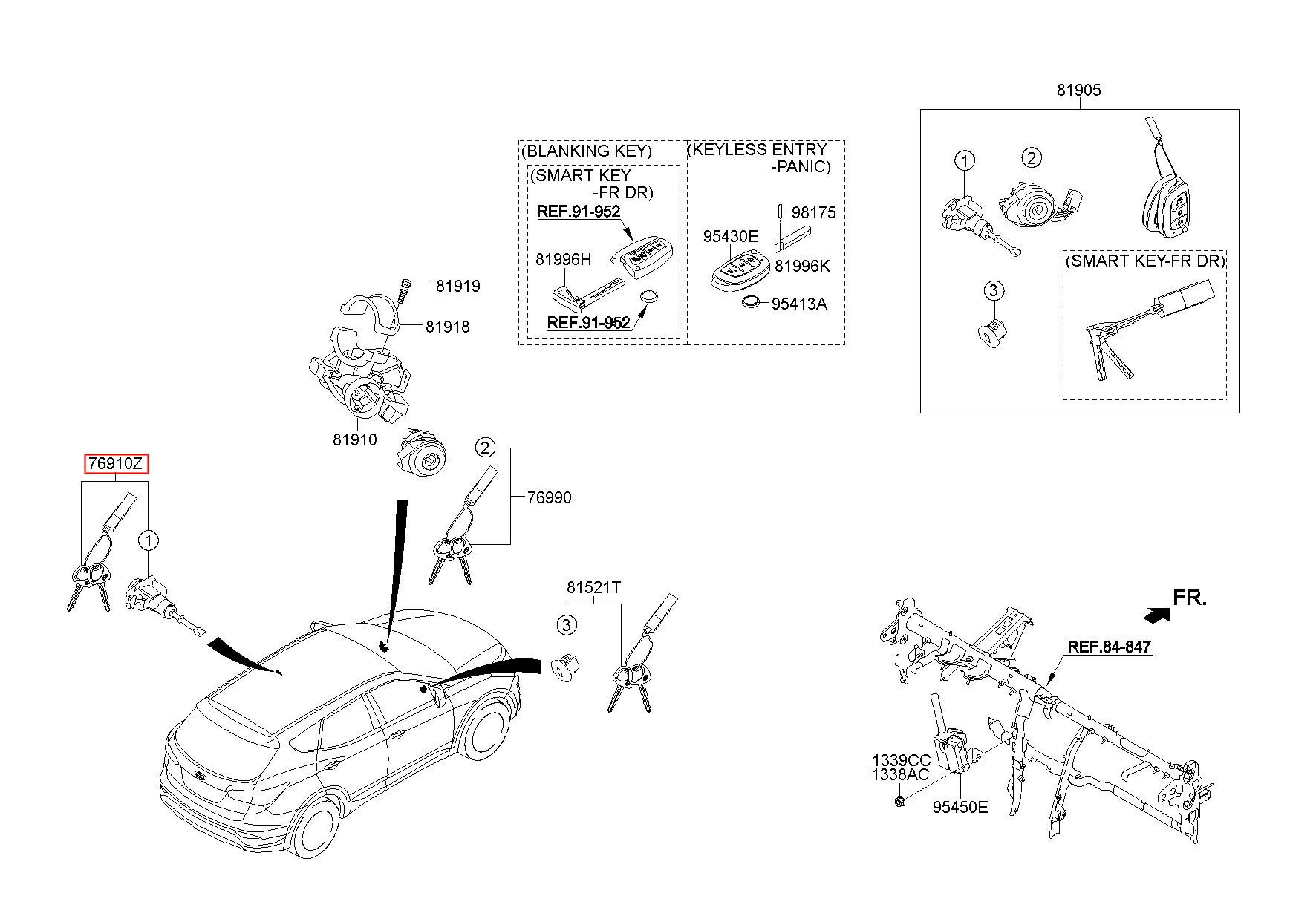 81905

(BLANKING KEY)

(SMART KEY -FR DR)

REF.91-952

81996H

REF.91-952

(KEYLESS ENTRY -PANIC)

98175

95430E

81996K

95413A

1

2

3

(SMART KEY-FR DR)

81919

81918

81910

2

76990

76910Z

1

81521T

3

FR.

REF.84-847

1339CC
1338AC

95450E