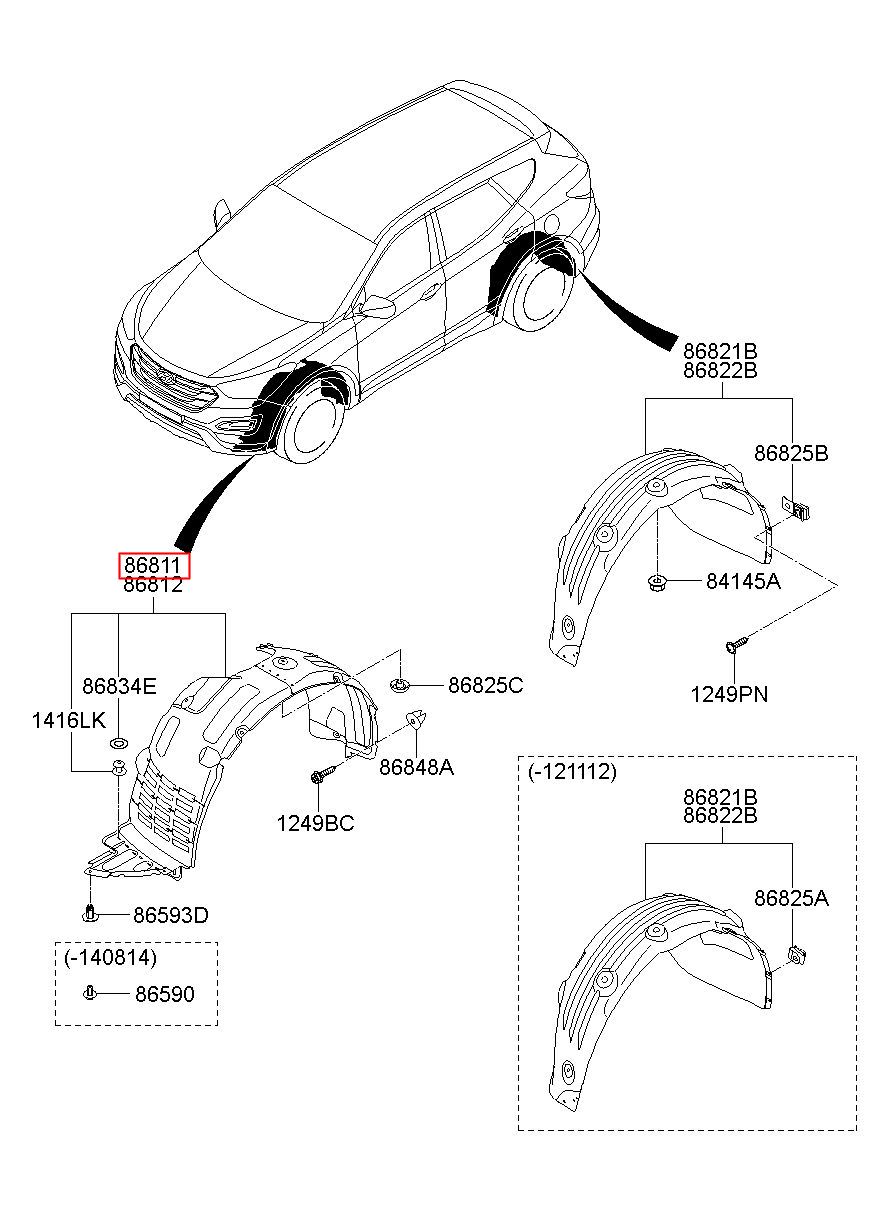 86821B
86822B
86825B
84145A
1249PN
86811
86812
86834E
1416LK
86825C
86848A
1249BC
86593D
(-140814)
86590
(-121112)
86821B
86822B
86825A