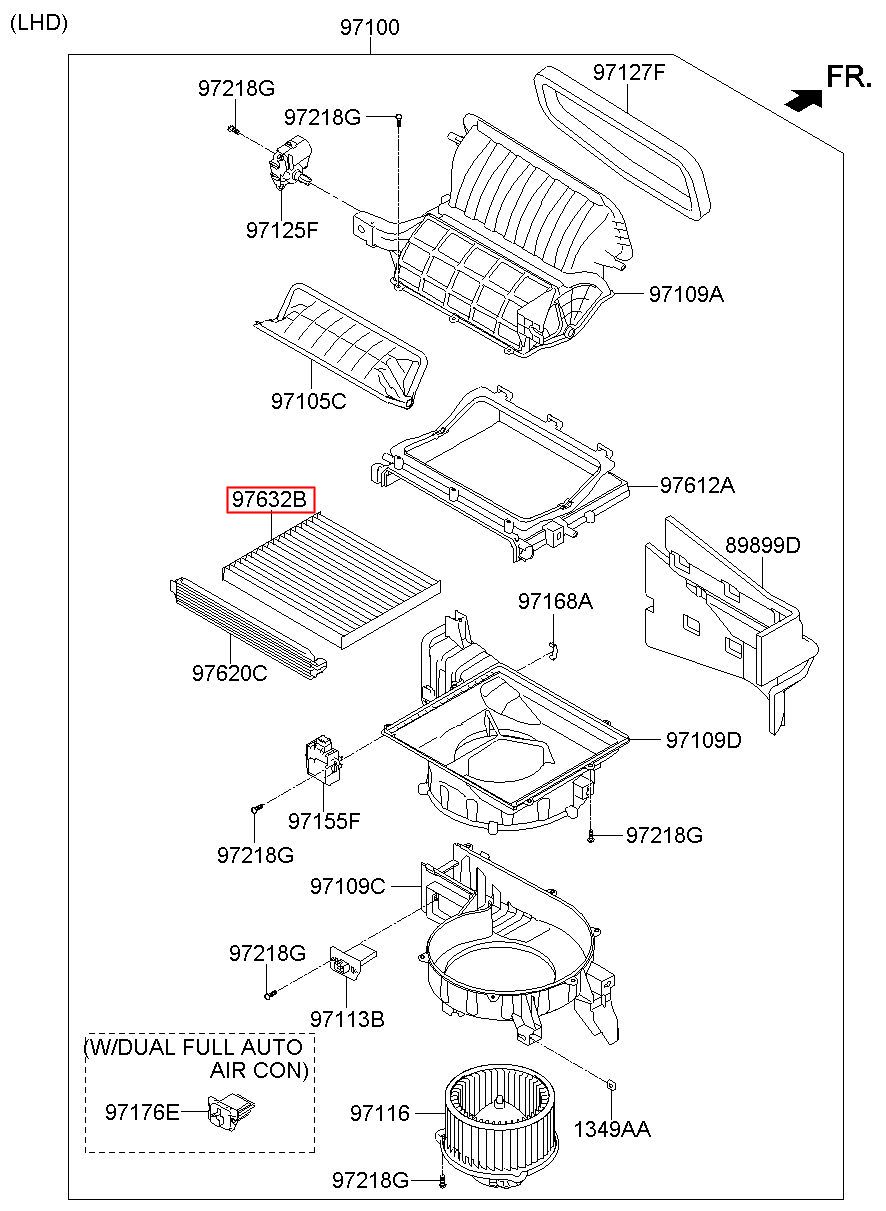 (LHD)

97100

FR.

97218G
97218G
97127F
97125F
97109A
97105C
97612A
97632B
89899D
97168A
97620C
97109D
97155F
97218G
97218G
97109C
97218G
97113B
(W/DUAL FULL AUTO AIR CON)
97176E
97116
1349AA
97218G