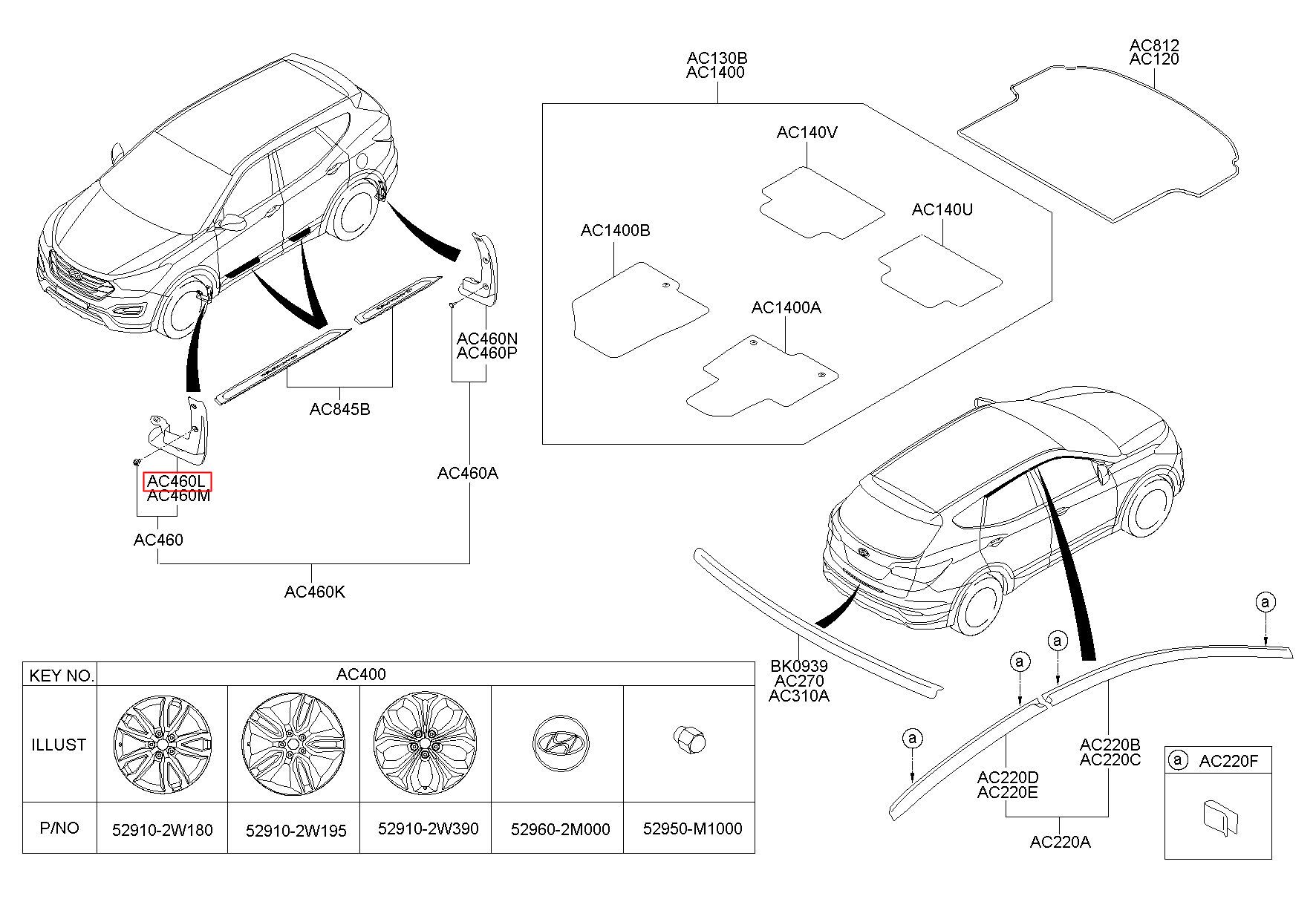 AC130B
AC1400

AC812
AC120

AC140V

AC140U

AC1400B

AC1400A

AC460N
AC460P

AC845B

AC460A

AC460L
AC460M

AC460

AC460K

BK0939
AC270
AC310A

a

a

a

a

AC220B
AC220C

AC220D
AC220E

AC220A

a AC220F

| KEY NO. | AC400 | | | | |
|---|---|---|---|---|---|
| ILLUST | | | | | |
| P/NO | 52910-2W180 | 52910-2W195 | 52910-2W390 | 52960-2M000 | 52950-M1000 |